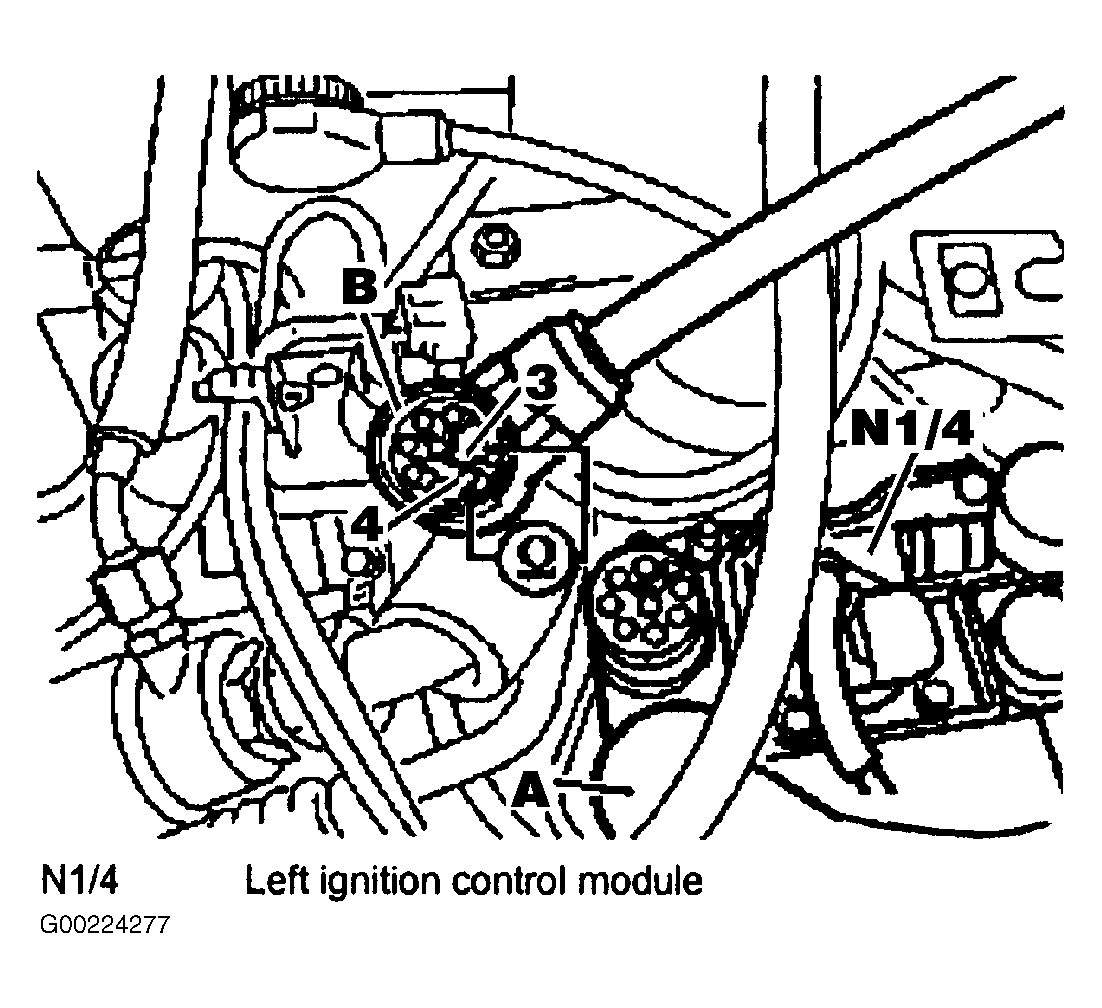 B
3
N1/4
4
Ω
A

N1/4 Left ignition control module
G00224277