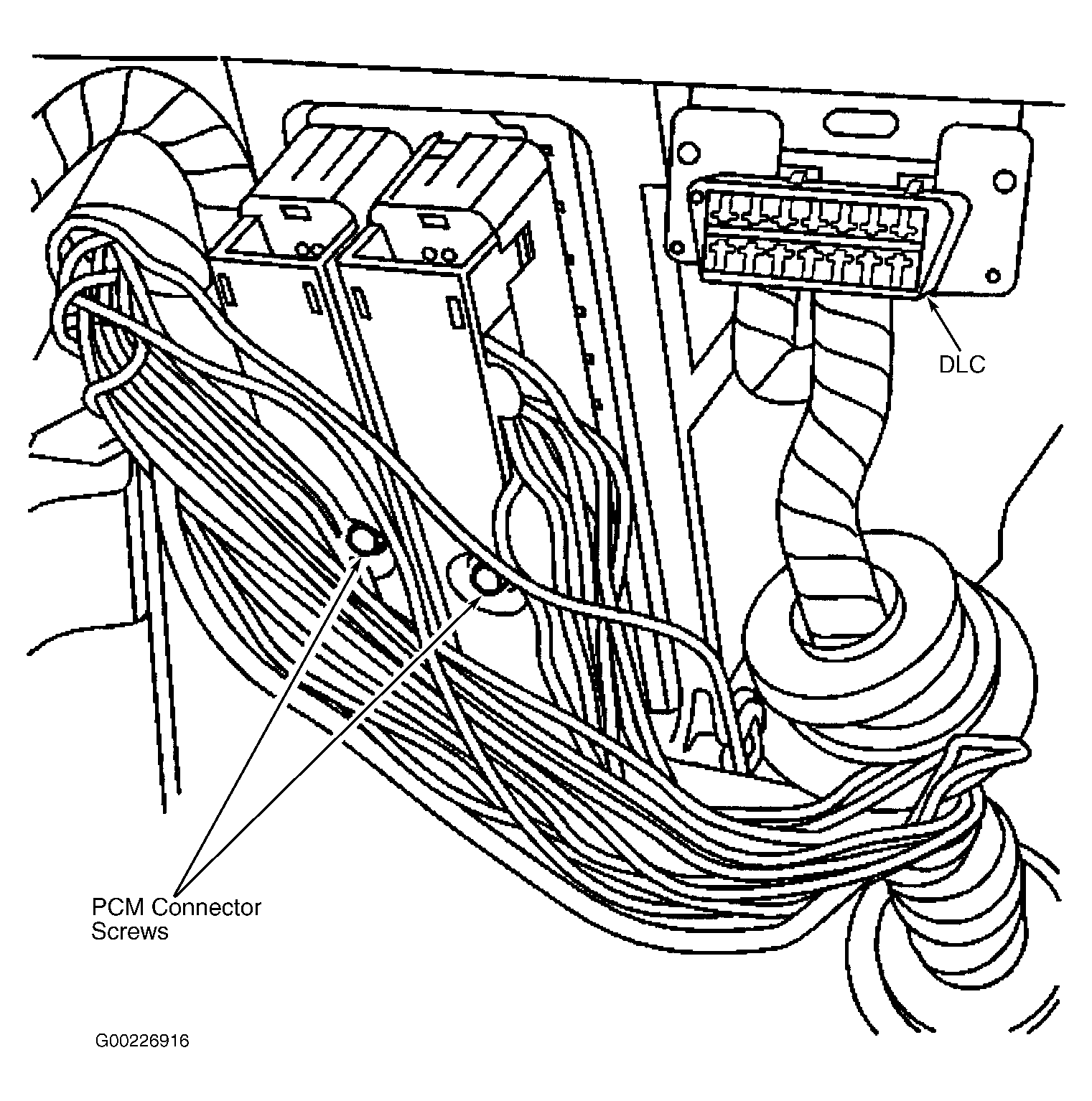 DLC

PCM Connector Screws

G00226916