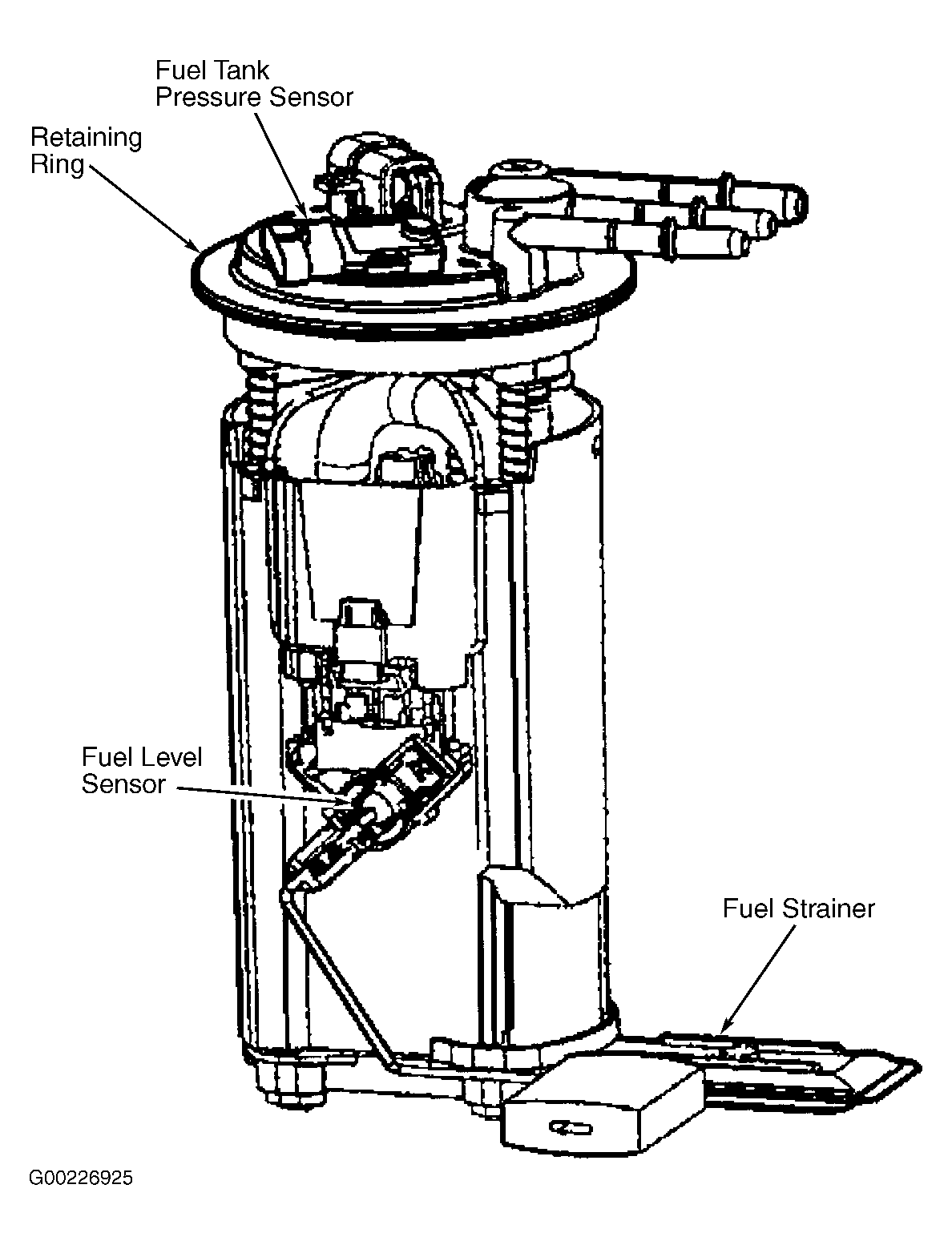 Fuel Tank
Pressure Sensor

Retaining
Ring

Fuel Level
Sensor

Fuel Strainer

G00226925