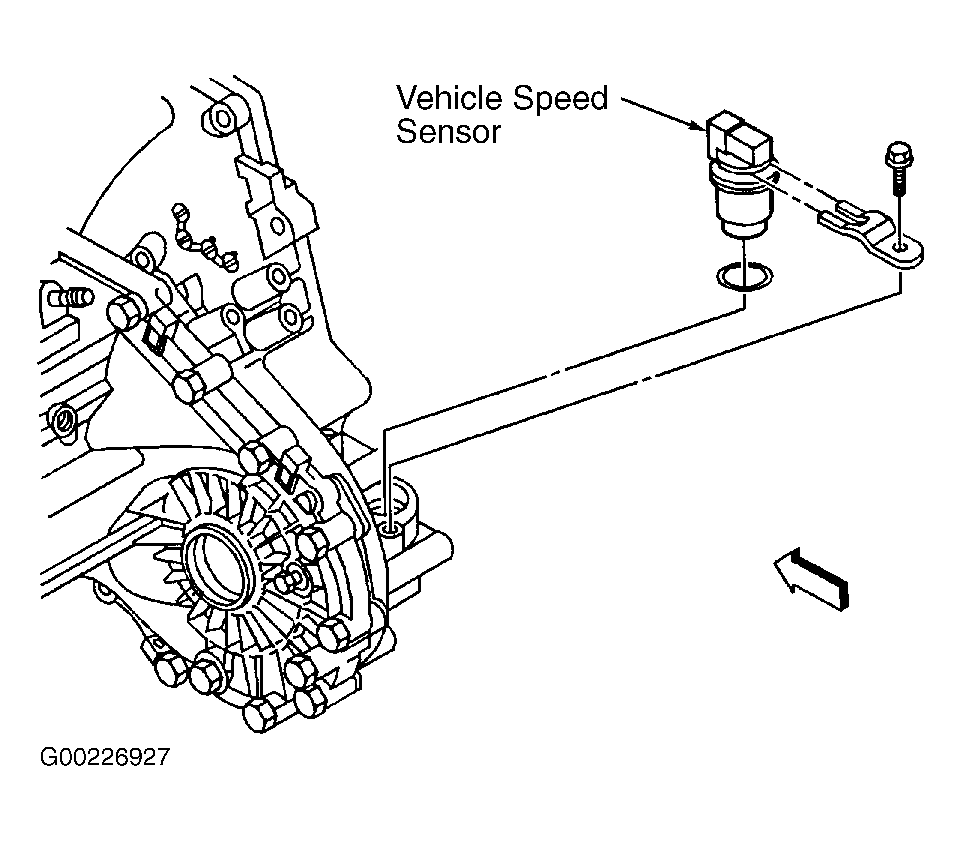 Vehicle Speed Sensor

G00226927