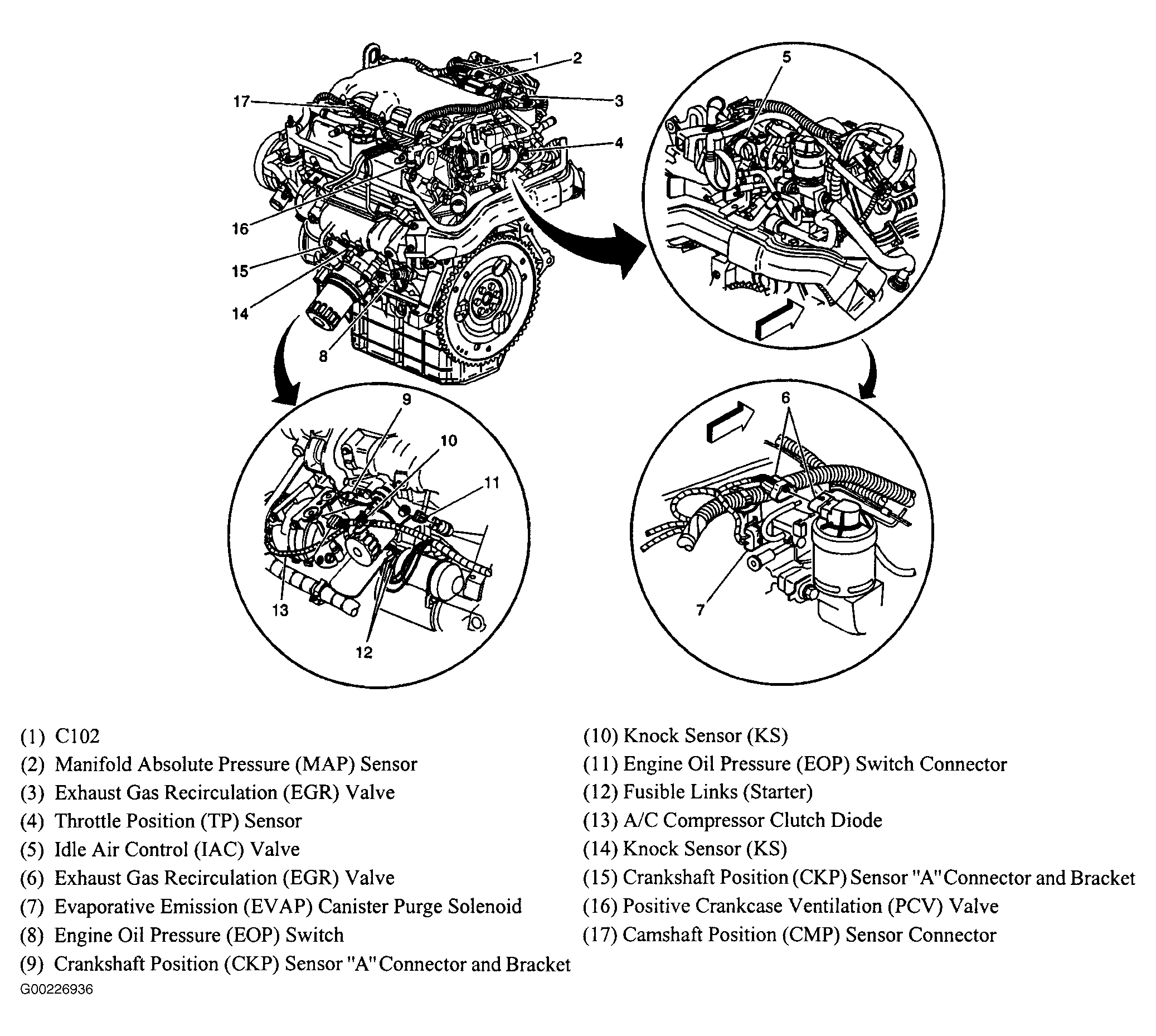 1
2
17
3
4
16
15
14
8
5
9
10
11
13
12
6
7

(1) C102
(2) Manifold Absolute Pressure (MAP) Sensor
(3) Exhaust Gas Recirculation (EGR) Valve
(4) Throttle Position (TP) Sensor
(5) Idle Air Control (IAC) Valve
(6) Exhaust Gas Recirculation (EGR) Valve
(7) Evaporative Emission (EVAP) Canister Purge Solenoid
(8) Engine Oil Pressure (EOP) Switch
(9) Crankshaft Position (CKP) Sensor "A" Connector and Bracket

(10) Knock Sensor (KS)
(11) Engine Oil Pressure (EOP) Switch Connector
(12) Fusible Links (Starter)
(13) A/C Compressor Clutch Diode
(14) Knock Sensor (KS)
(15) Crankshaft Position (CKP) Sensor "A" Connector and Bracket
(16) Positive Crankcase Ventilation (PCV) Valve
(17) Camshaft Position (CMP) Sensor Connector

G00226936