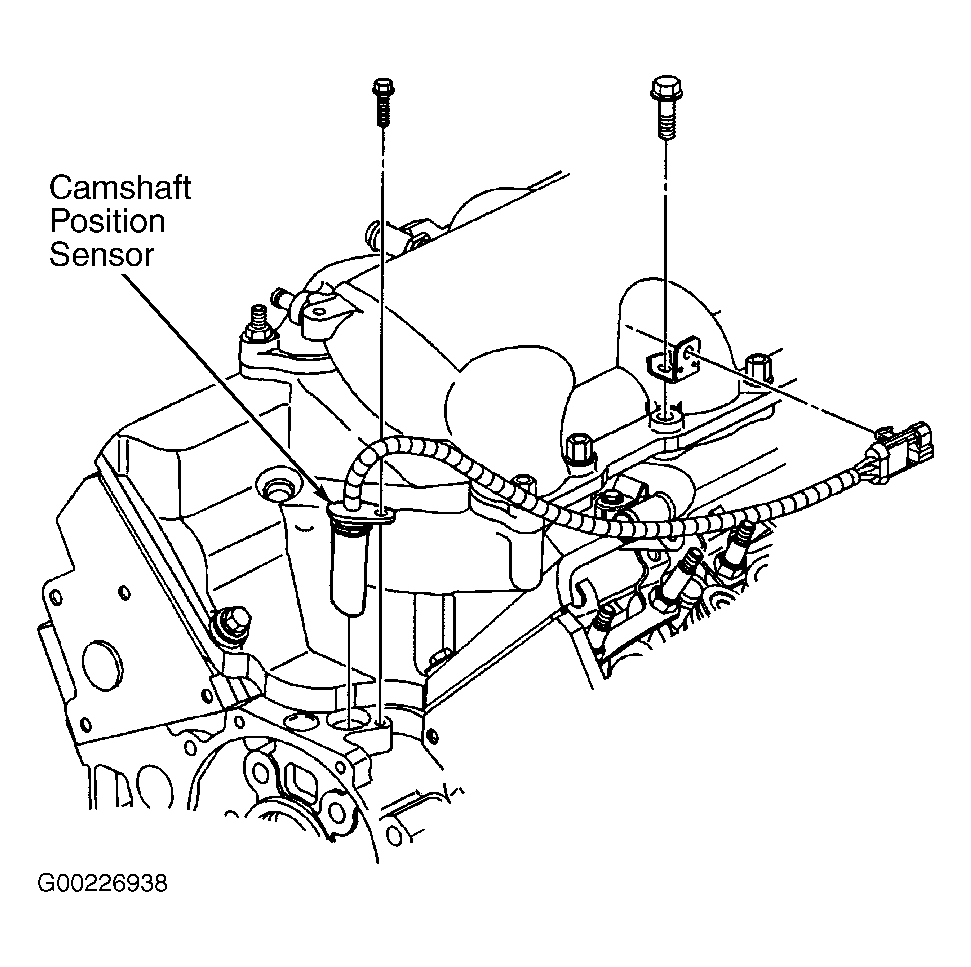 Camshaft
Position
Sensor

G00226938