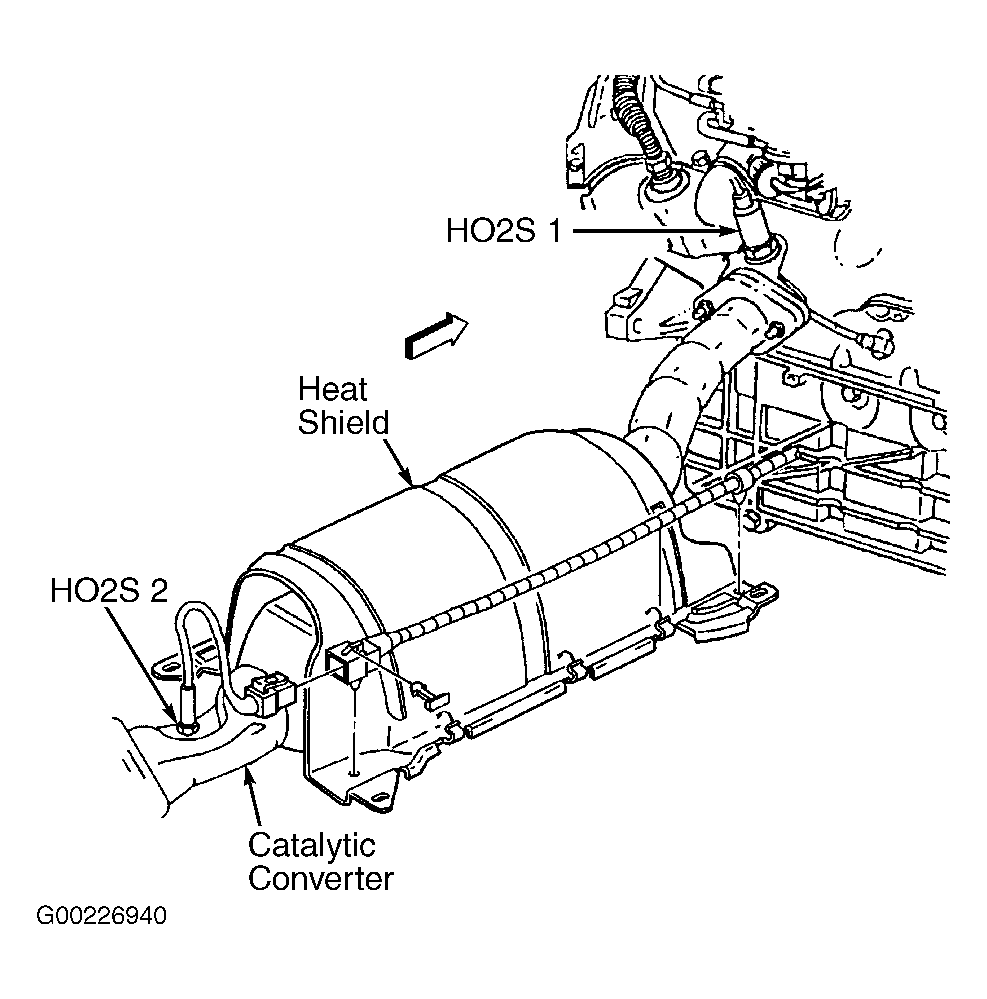 HO2S 1

Heat Shield

HO2S 2

Catalytic Converter

G00226940