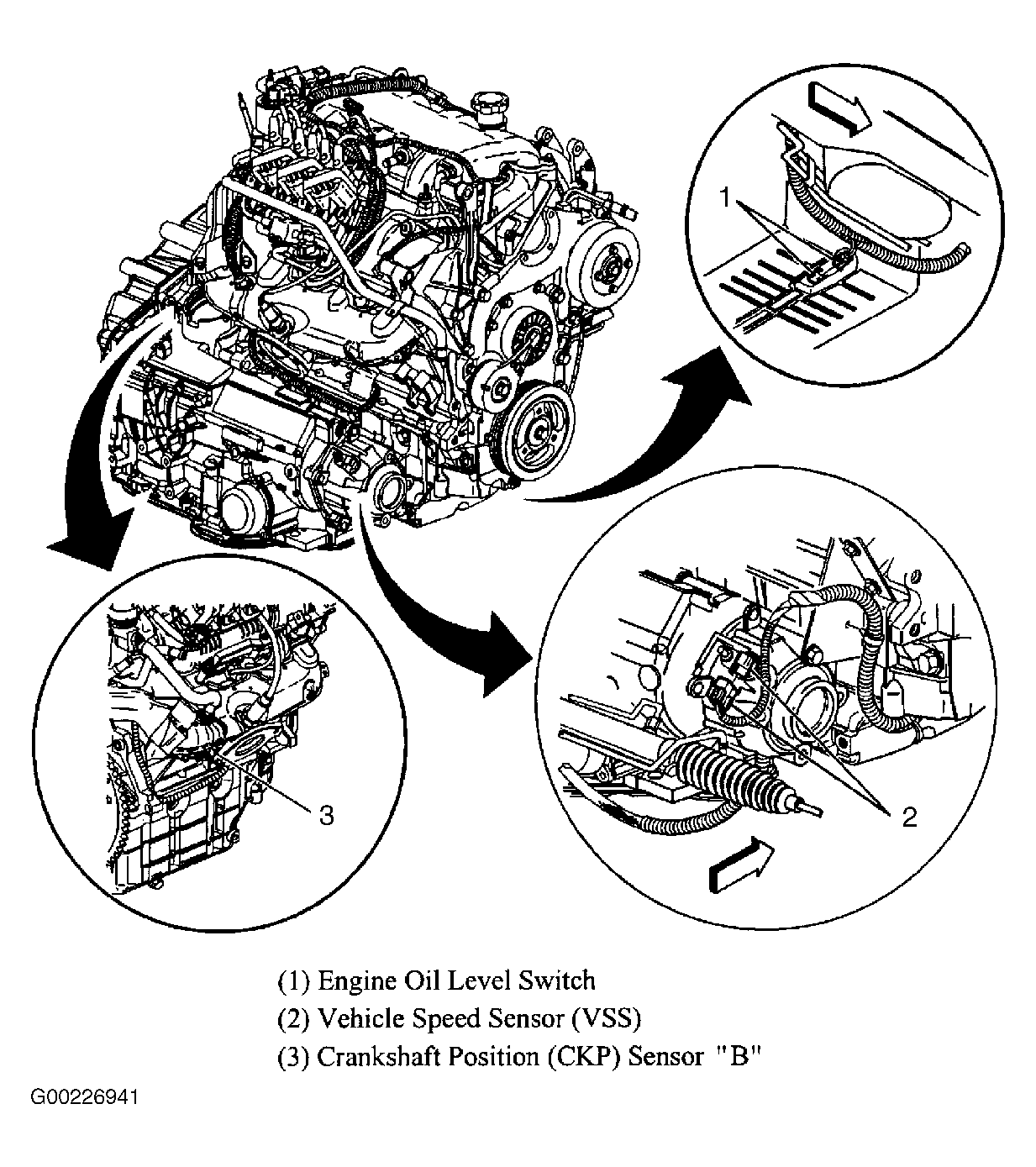 1

3

2

(1) Engine Oil Level Switch
(2) Vehicle Speed Sensor (VSS)
(3) Crankshaft Position (CKP) Sensor "B"

G00226941