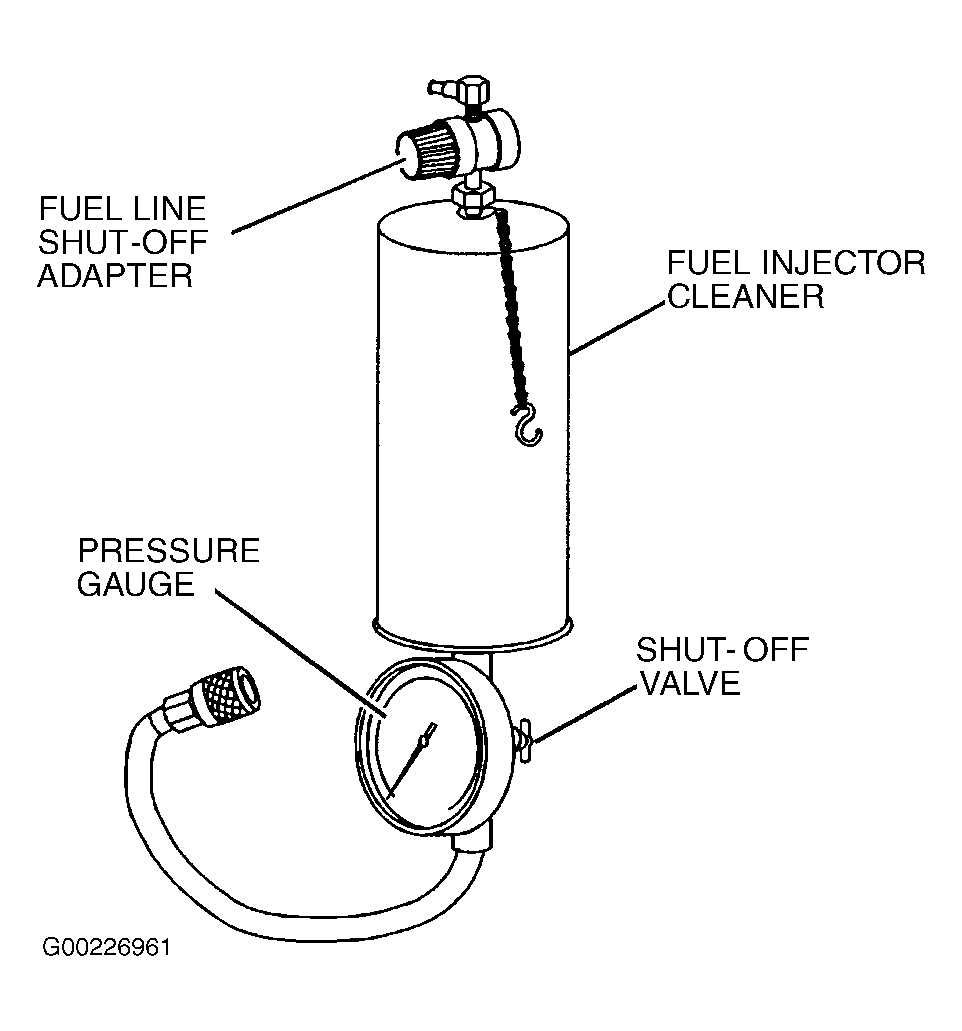 FUEL LINE SHUT-OFF ADAPTER

FUEL INJECTOR CLEANER

PRESSURE GAUGE

SHUT- OFF VALVE

G00226961