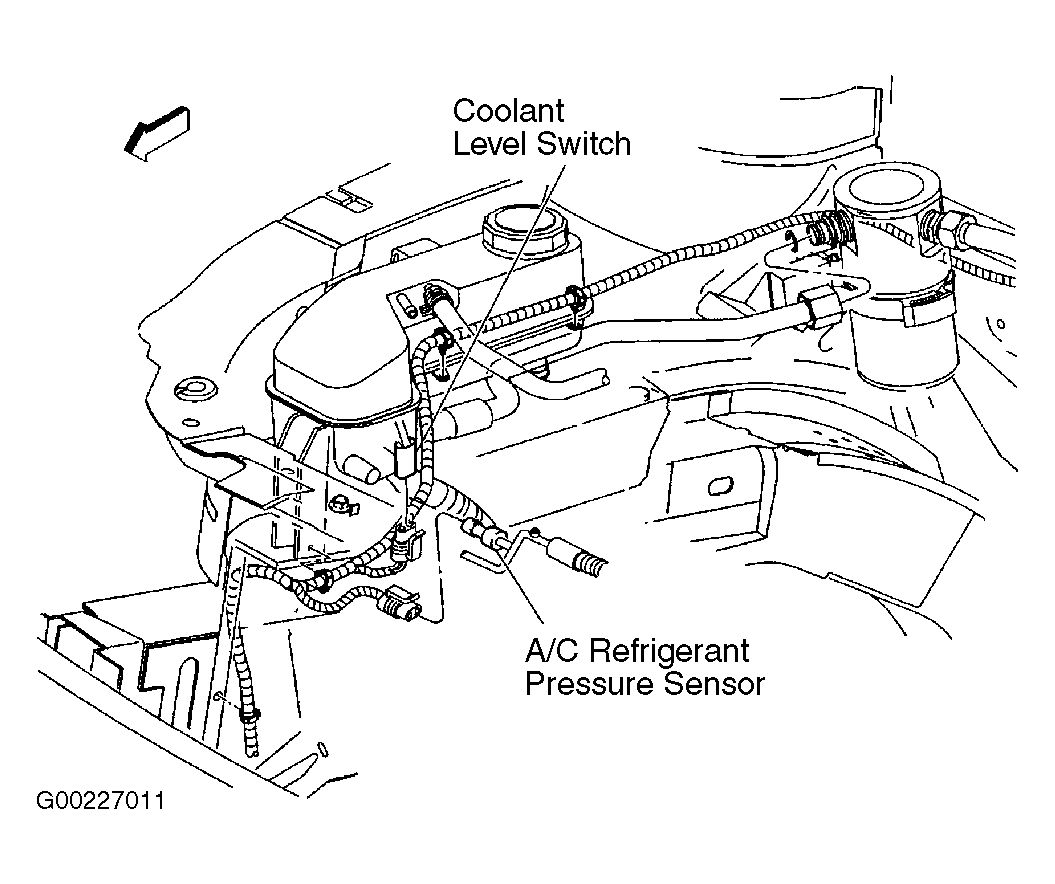 Coolant Level Switch

A/C Refrigerant Pressure Sensor

G00227011