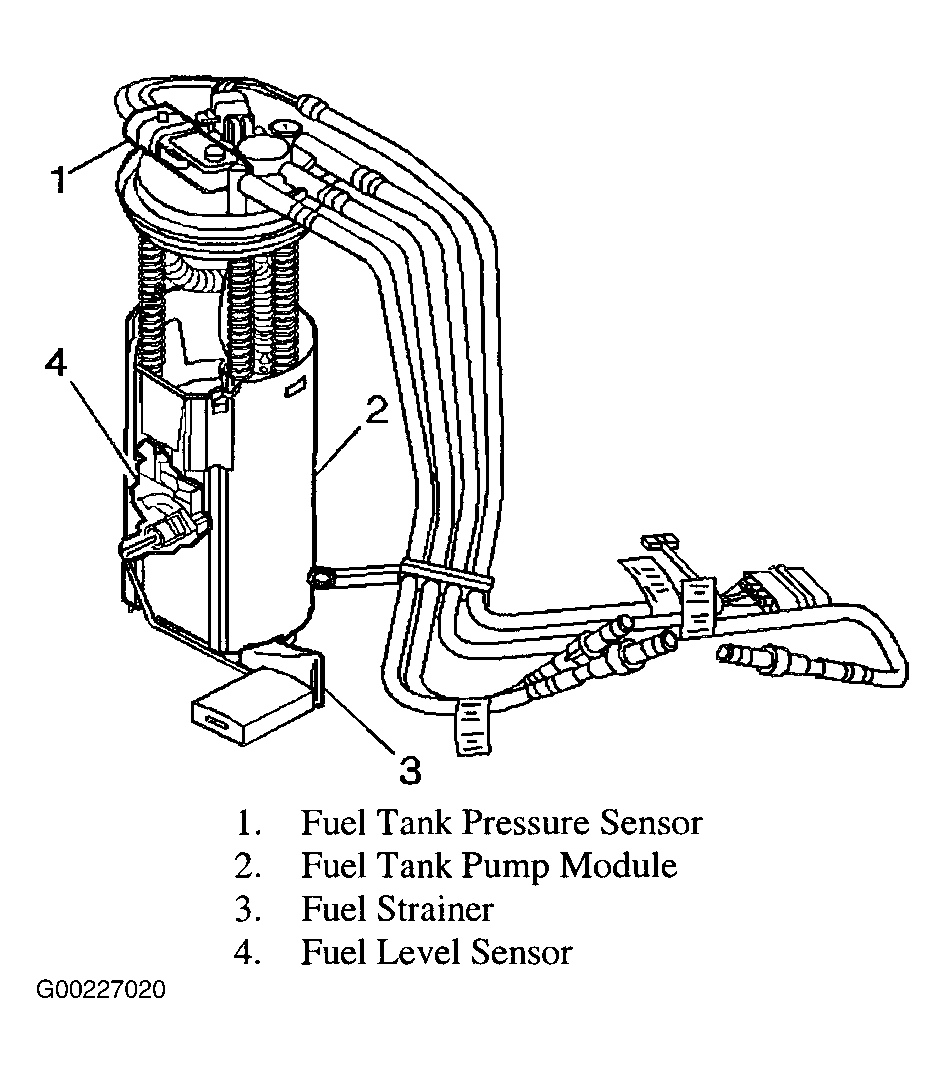 1
4
2
3

1. Fuel Tank Pressure Sensor
2. Fuel Tank Pump Module
3. Fuel Strainer
4. Fuel Level Sensor

G00227020