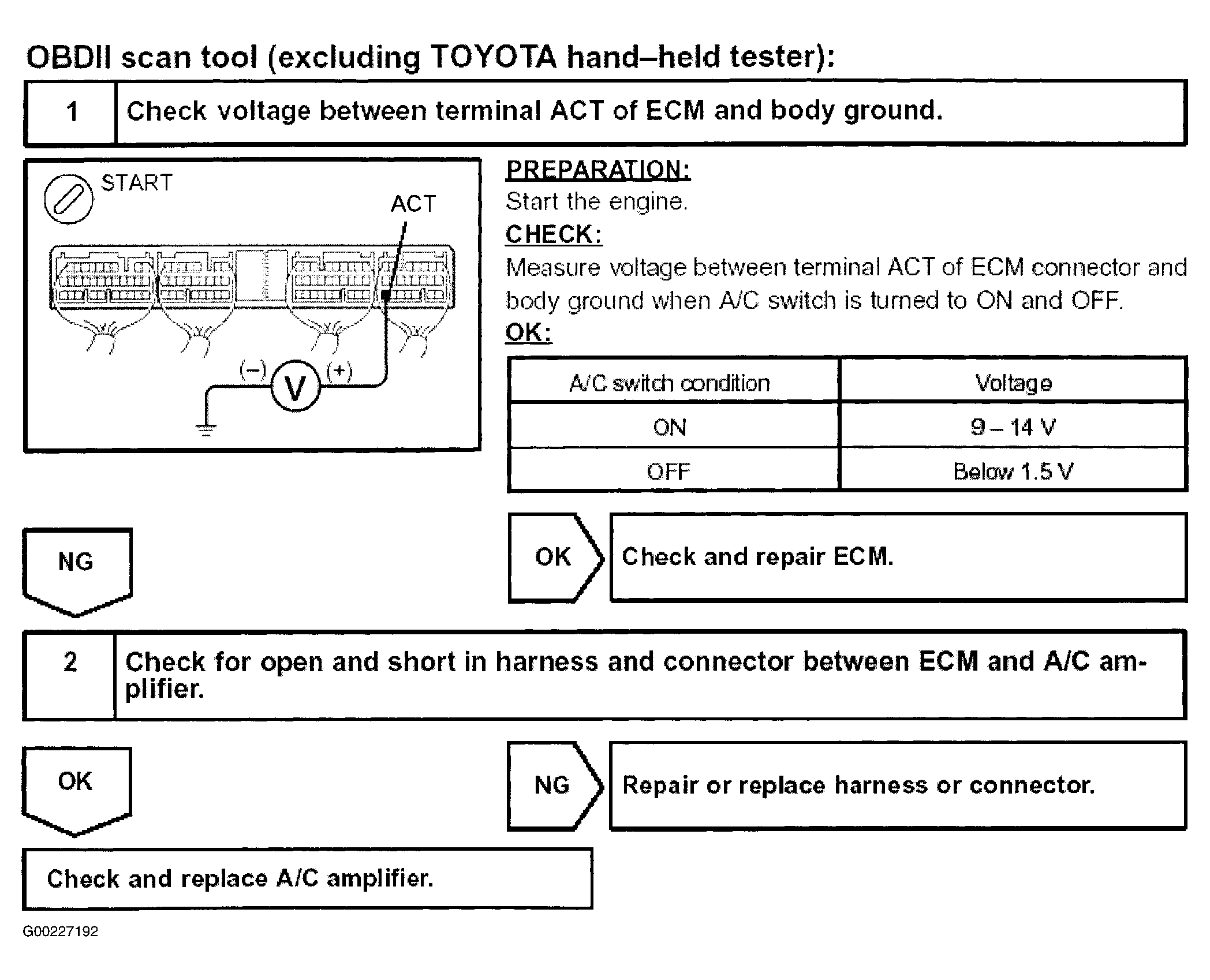 OBDII scan tool (excluding TOYOTA hand–held tester):

1 Check voltage between terminal ACT of ECM and body ground.

START

ACT

(–) V (+)

PREPARATION:
Start the engine.
CHECK:
Measure voltage between terminal ACT of ECM connector and body ground when A/C switch is turned to ON and OFF.
OK:

| A/C switch condition | Voltage |
|---|---|
| ON | 9 – 14 V |
| OFF | Below 1.5 V |

NG

OK Check and repair ECM.

2 Check for open and short in harness and connector between ECM and A/C amplifier.

OK

NG Repair or replace harness or connector.

Check and replace A/C amplifier.

G00227192