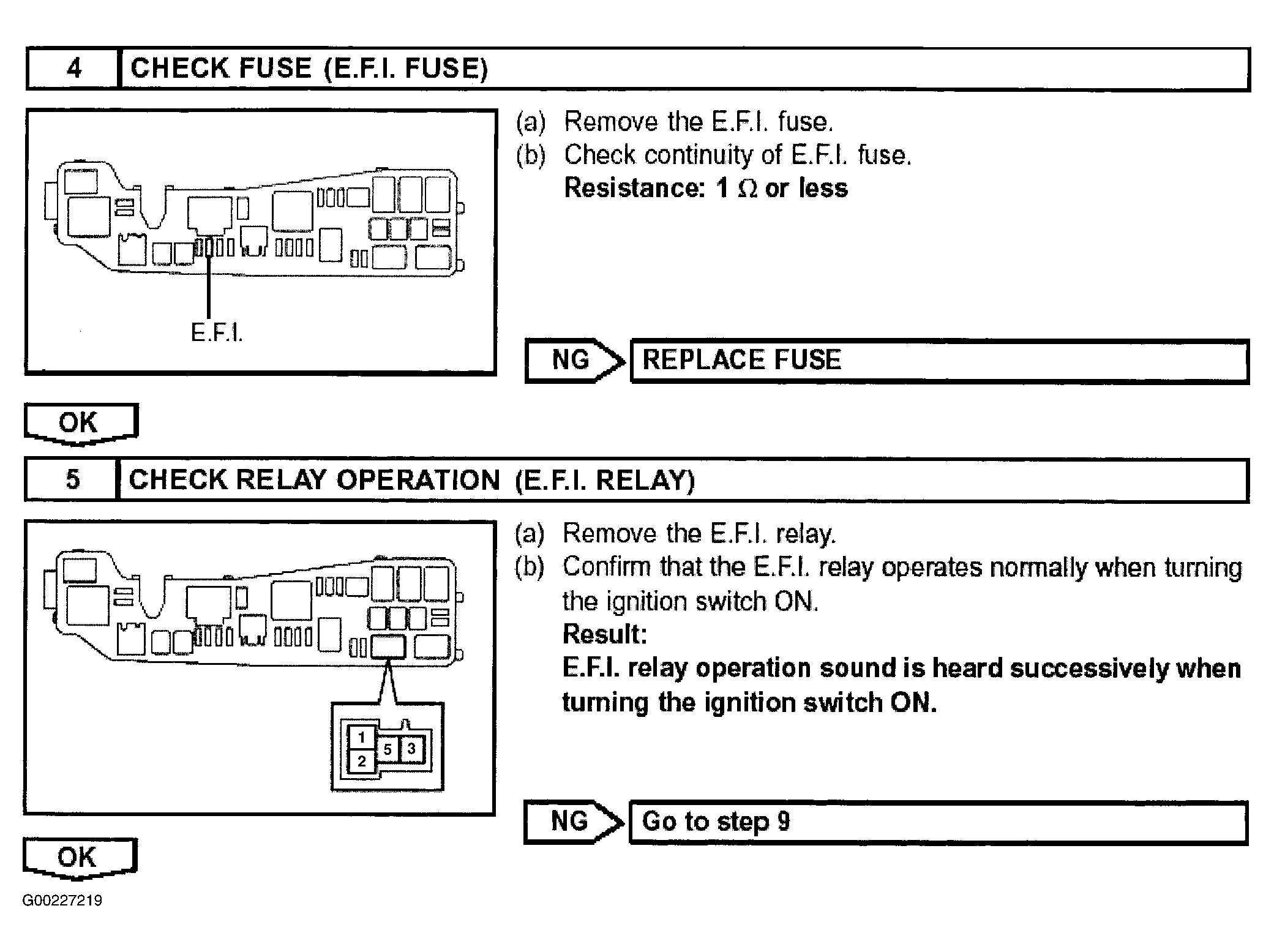 4 CHECK FUSE (E.F.I. FUSE)

E.F.I.

(a) Remove the E.F.I. fuse.
(b) Check continuity of E.F.I. fuse.
Resistance: 1 $\Omega$ or less

NG REPLACE FUSE

OK

5 CHECK RELAY OPERATION (E.F.I. RELAY)

1
2
5
3

(a) Remove the E.F.I. relay.
(b) Confirm that the E.F.I. relay operates normally when turning the ignition switch ON.
Result:
E.F.I. relay operation sound is heard successively when turning the ignition switch ON.

NG Go to step 9

OK

G00227219