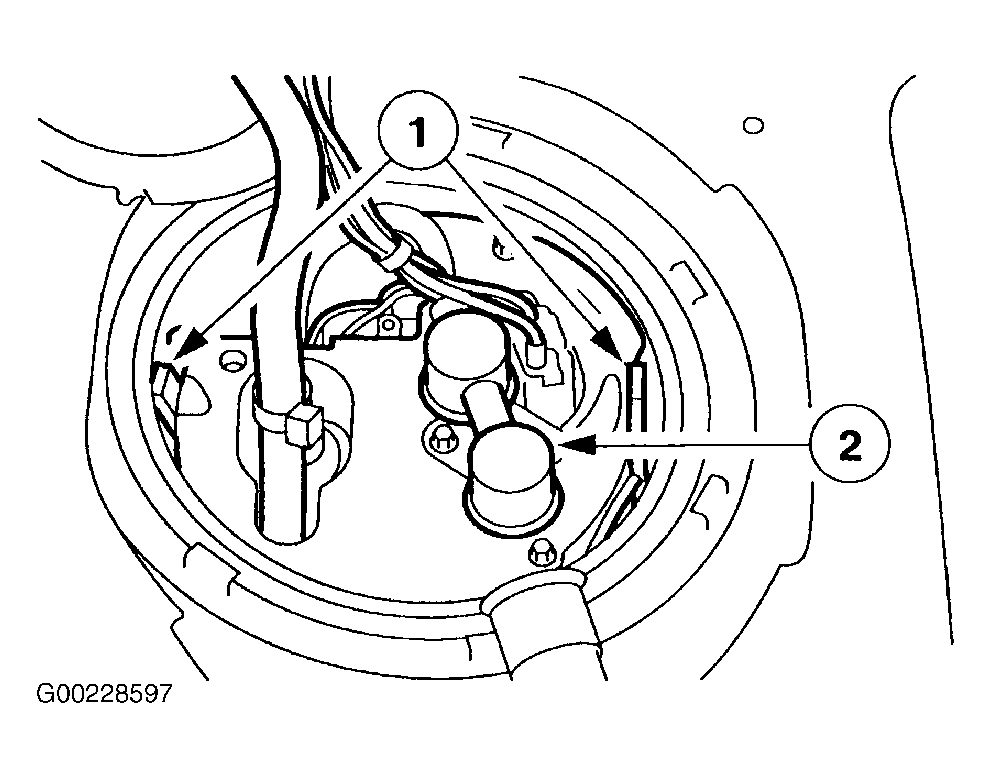 1
2
G00228597