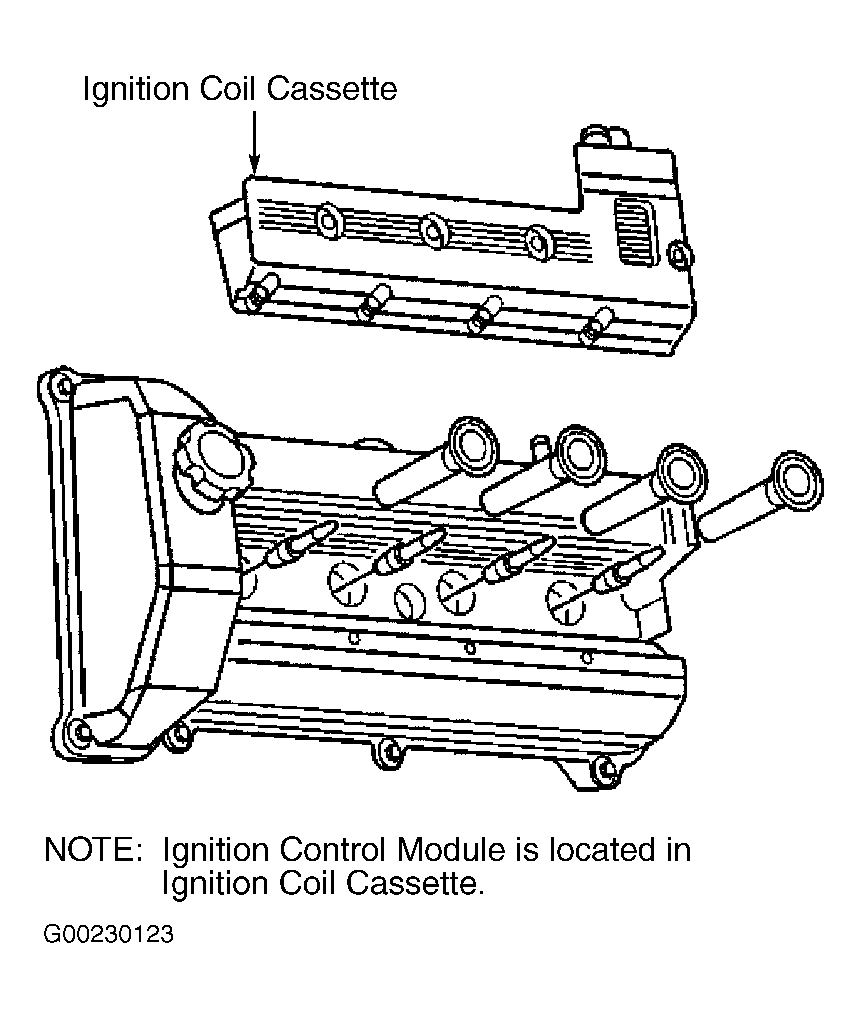 Ignition Coil Cassette

NOTE: Ignition Control Module is located in Ignition Coil Cassette.

G00230123