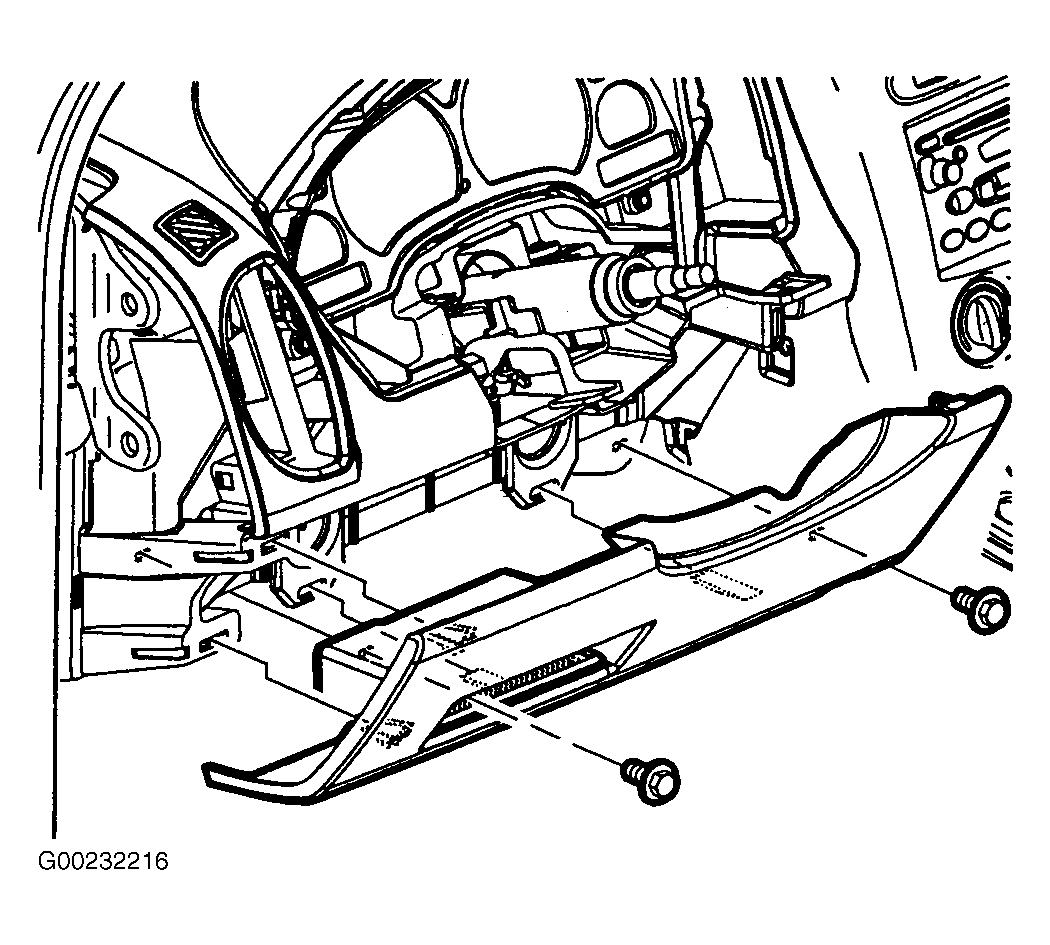 G00232216