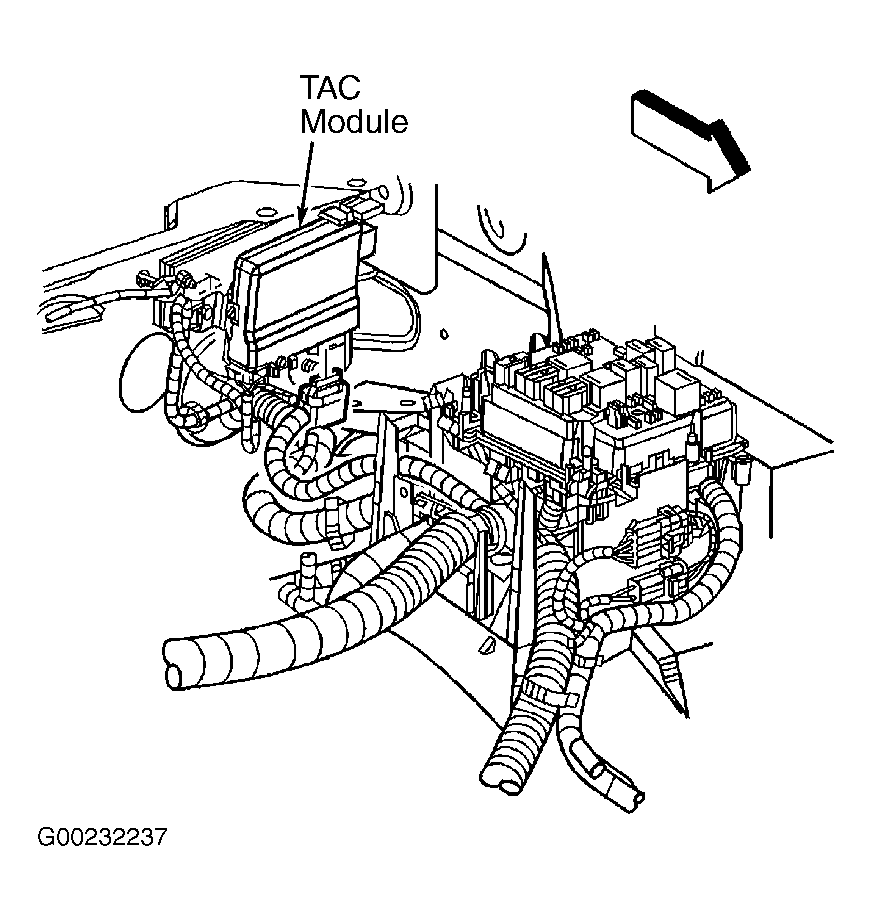 TAC
Module

G00232237