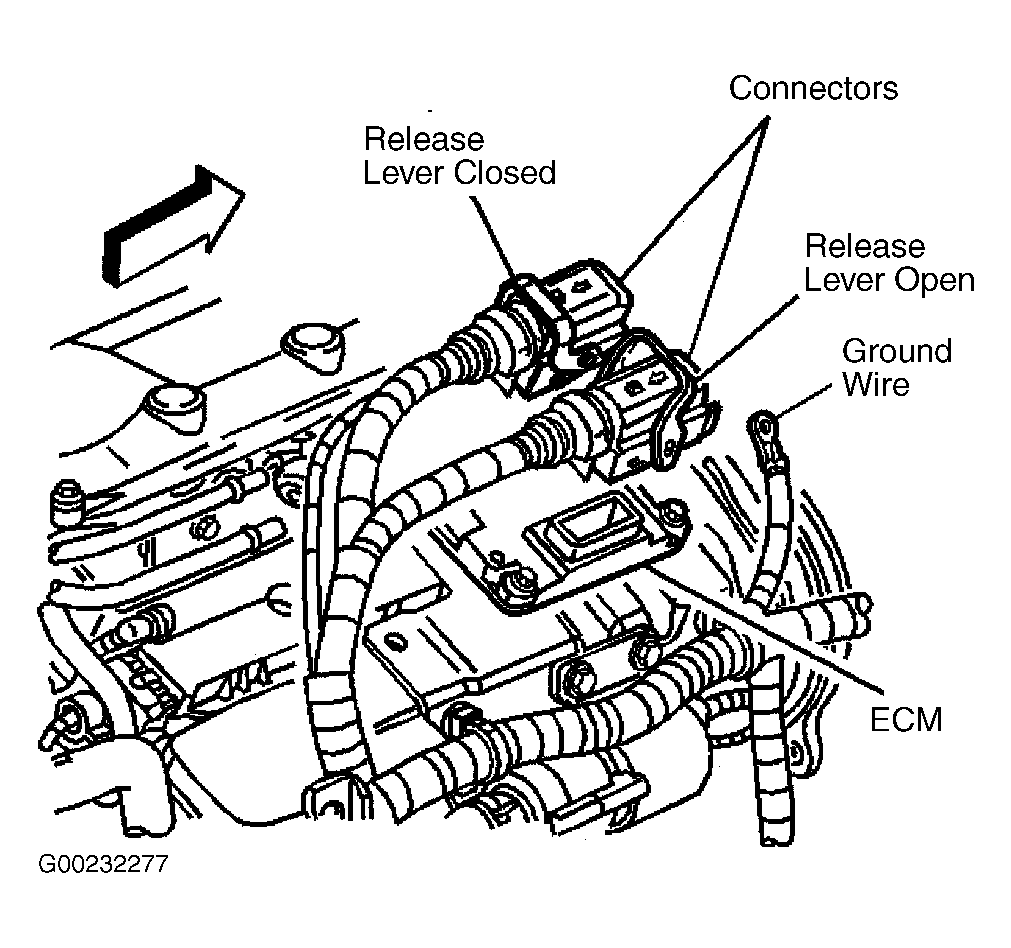 Connectors

Release Lever Closed

Release Lever Open

Ground Wire

ECM

G00232277