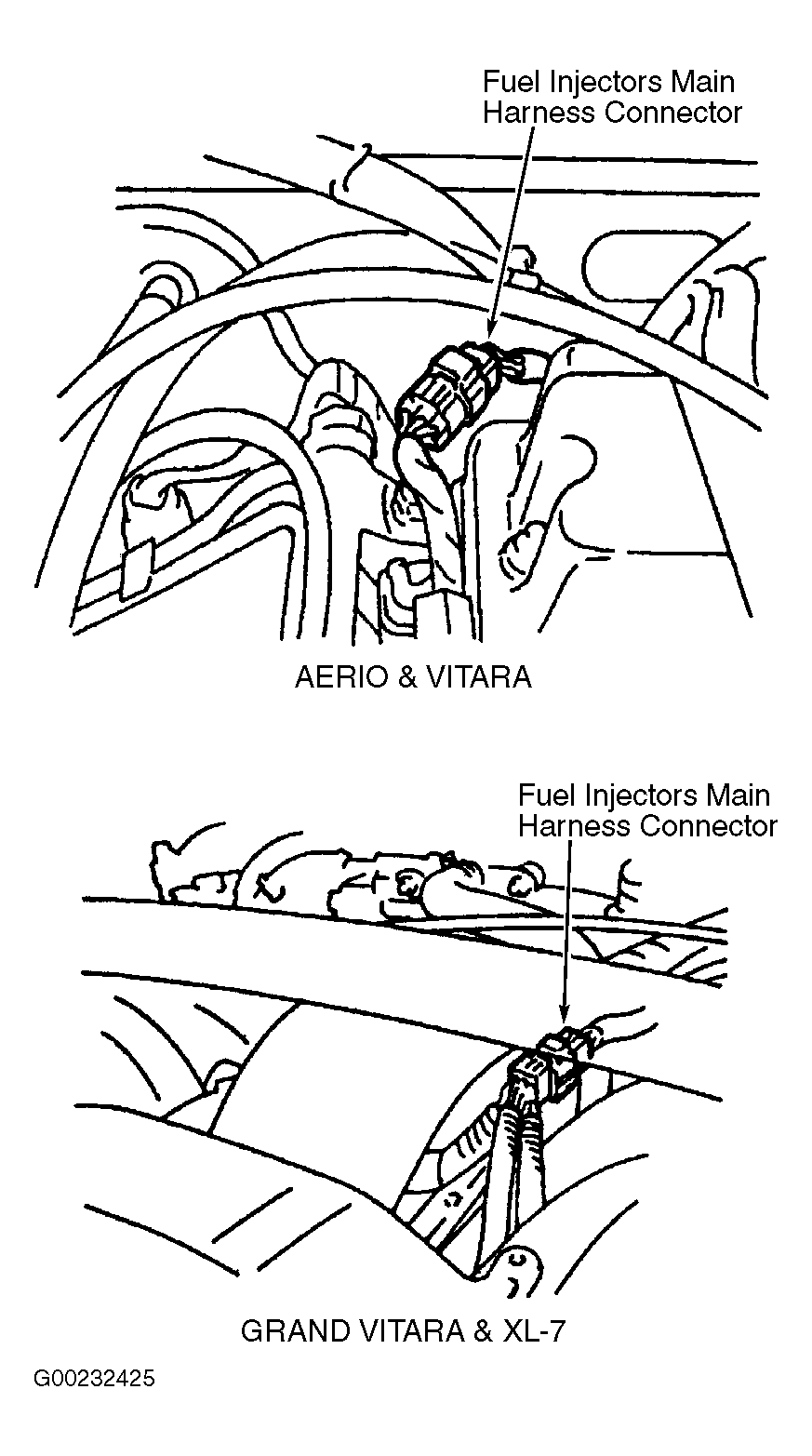 Fuel Injectors Main Harness Connector

AERIO & VITARA

Fuel Injectors Main Harness Connector

GRAND VITARA & XL-7

G00232425