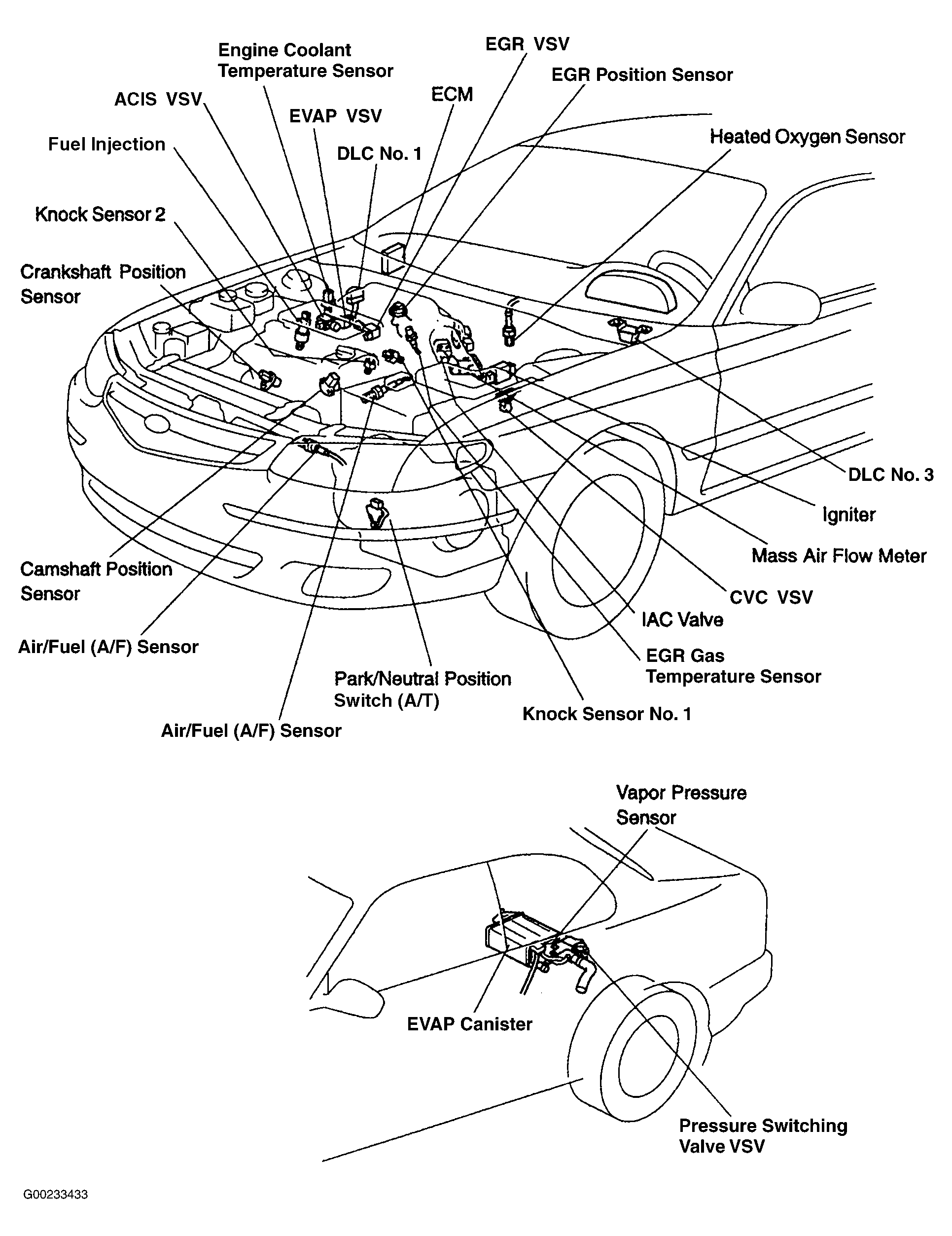 Engine Coolant Temperature Sensor

EGR VSV

EGR Position Sensor

ACIS VSV

ECM

EVAP VSV

Fuel Injection

DLC No. 1

Heated Oxygen Sensor

Knock Sensor 2

Crankshaft Position Sensor

DLC No. 3

Igniter

Mass Air Flow Meter

Camshaft Position Sensor

CVC VSV

IAC Valve

Air/Fuel (A/F) Sensor

EGR Gas Temperature Sensor

Park/Neutral Position Switch (A/T)

Knock Sensor No. 1

Air/Fuel (A/F) Sensor

Vapor Pressure Sensor

EVAP Canister

Pressure Switching Valve VSV

G00233433