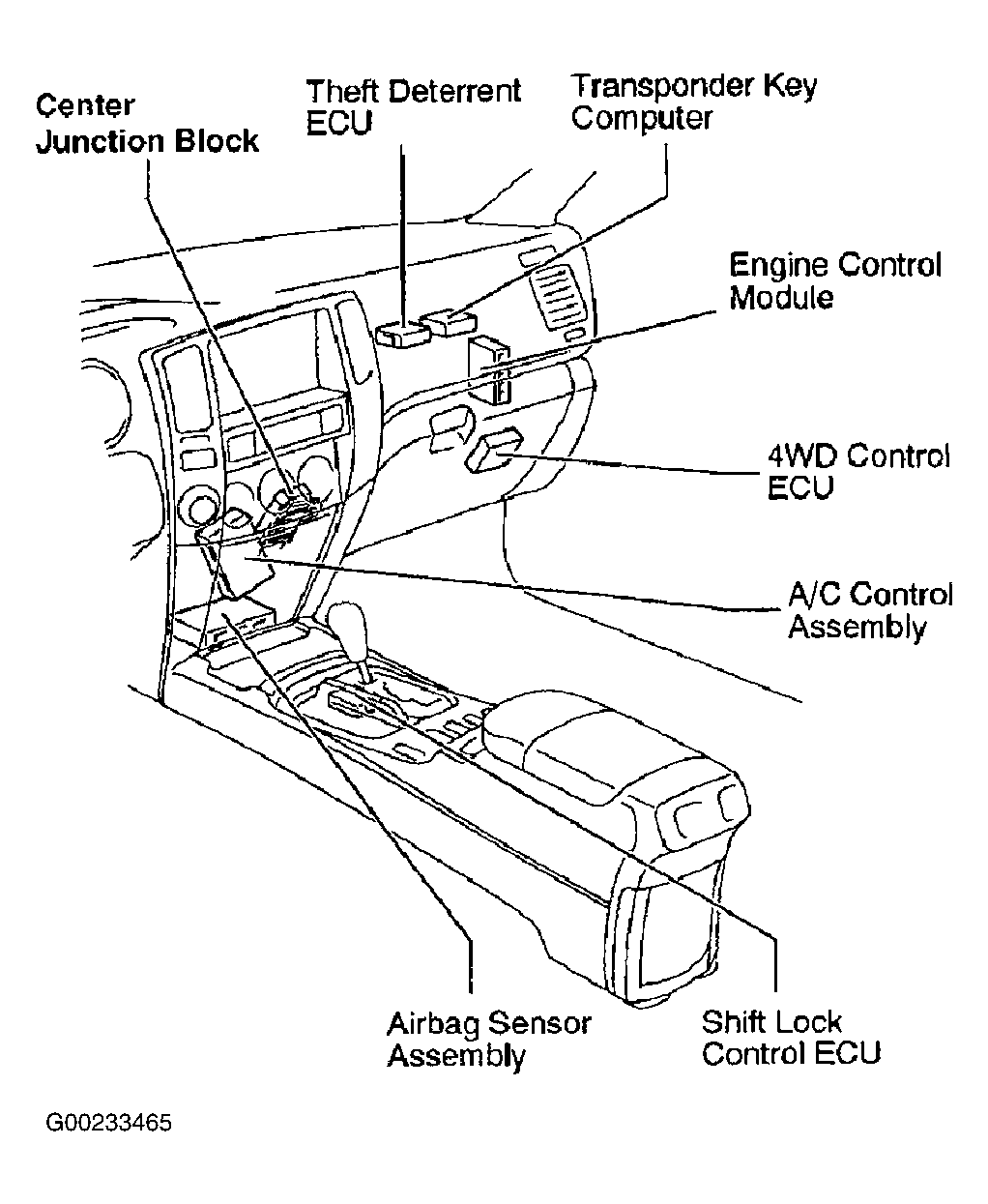 Center Junction Block

Theft Deterrent ECU

Transponder Key Computer

Engine Control Module

4WD Control ECU

A/C Control Assembly

Airbag Sensor Assembly

Shift Lock Control ECU

G00233465