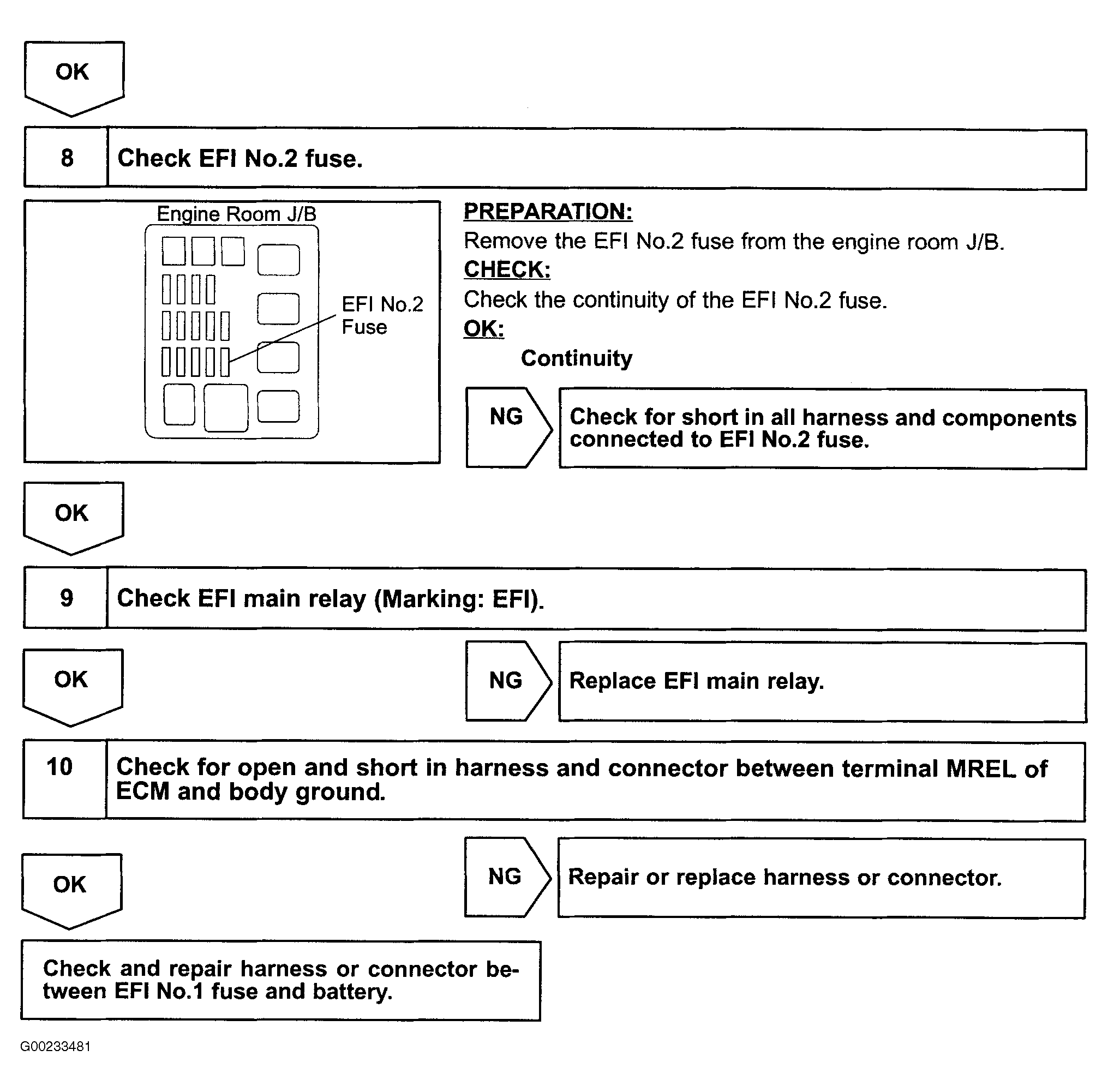 OK

8 Check EFI No.2 fuse.

Engine Room J/B

EFI No.2 Fuse

PREPARATION:
Remove the EFI No.2 fuse from the engine room J/B.
CHECK:
Check the continuity of the EFI No.2 fuse.
OK:
Continuity

NG

Check for short in all harness and components connected to EFI No.2 fuse.

OK

9 Check EFI main relay (Marking: EFI).

OK

NG

Replace EFI main relay.

10 Check for open and short in harness and connector between terminal MREL of ECM and body ground.

OK

NG

Repair or replace harness or connector.

Check and repair harness or connector between EFI No.1 fuse and battery.

G00233481