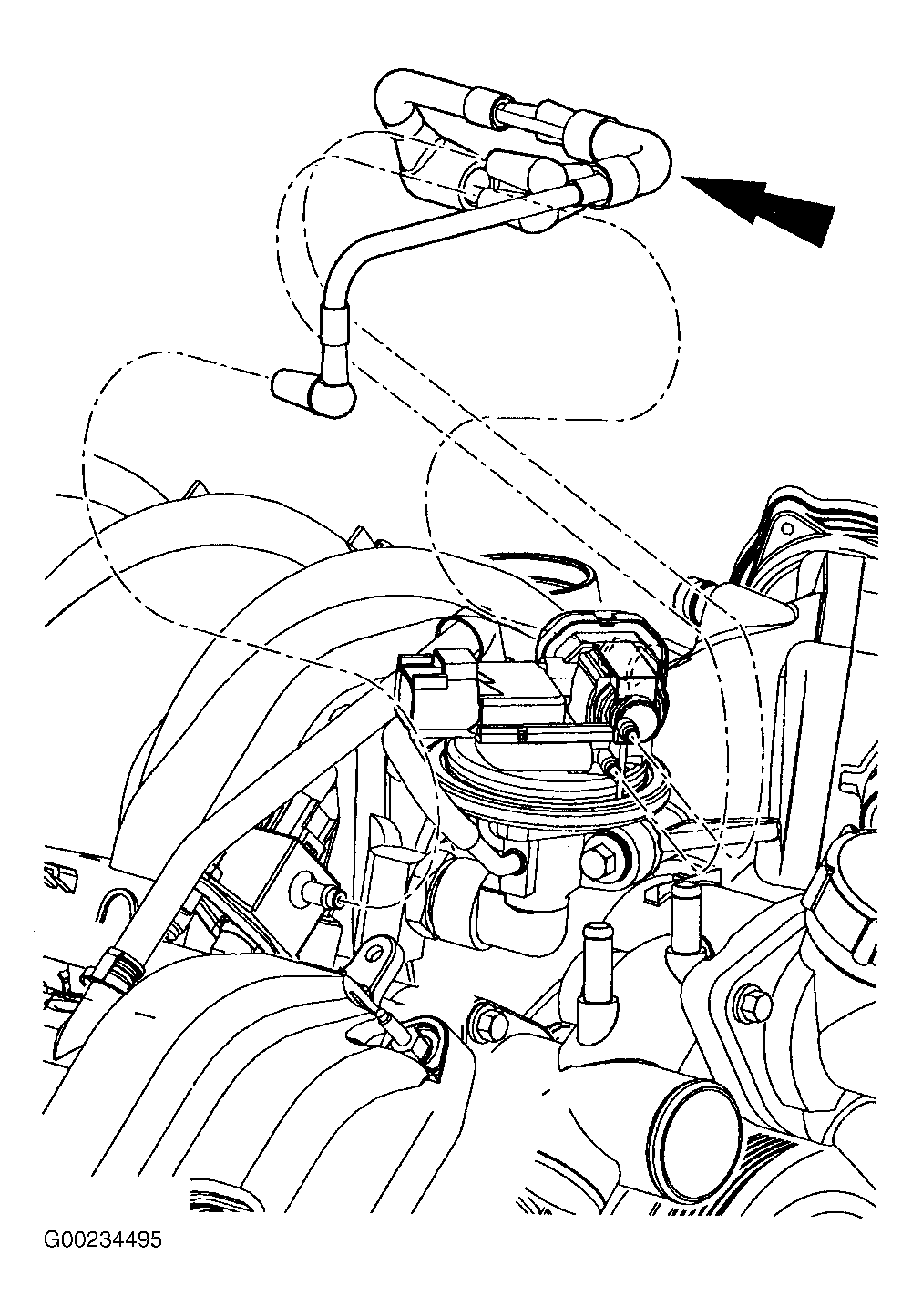 G00234495