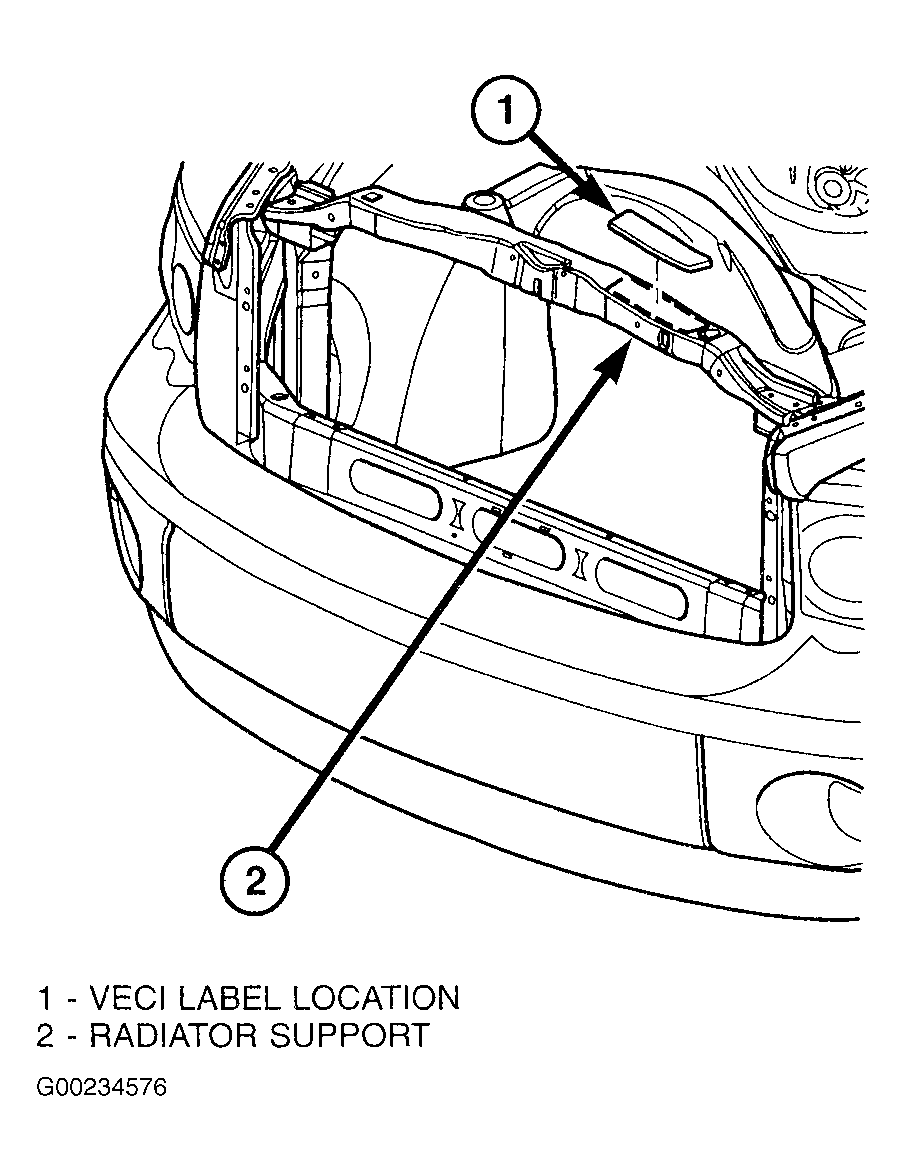 1

2

1 - VECI LABEL LOCATION
2 - RADIATOR SUPPORT

G00234576