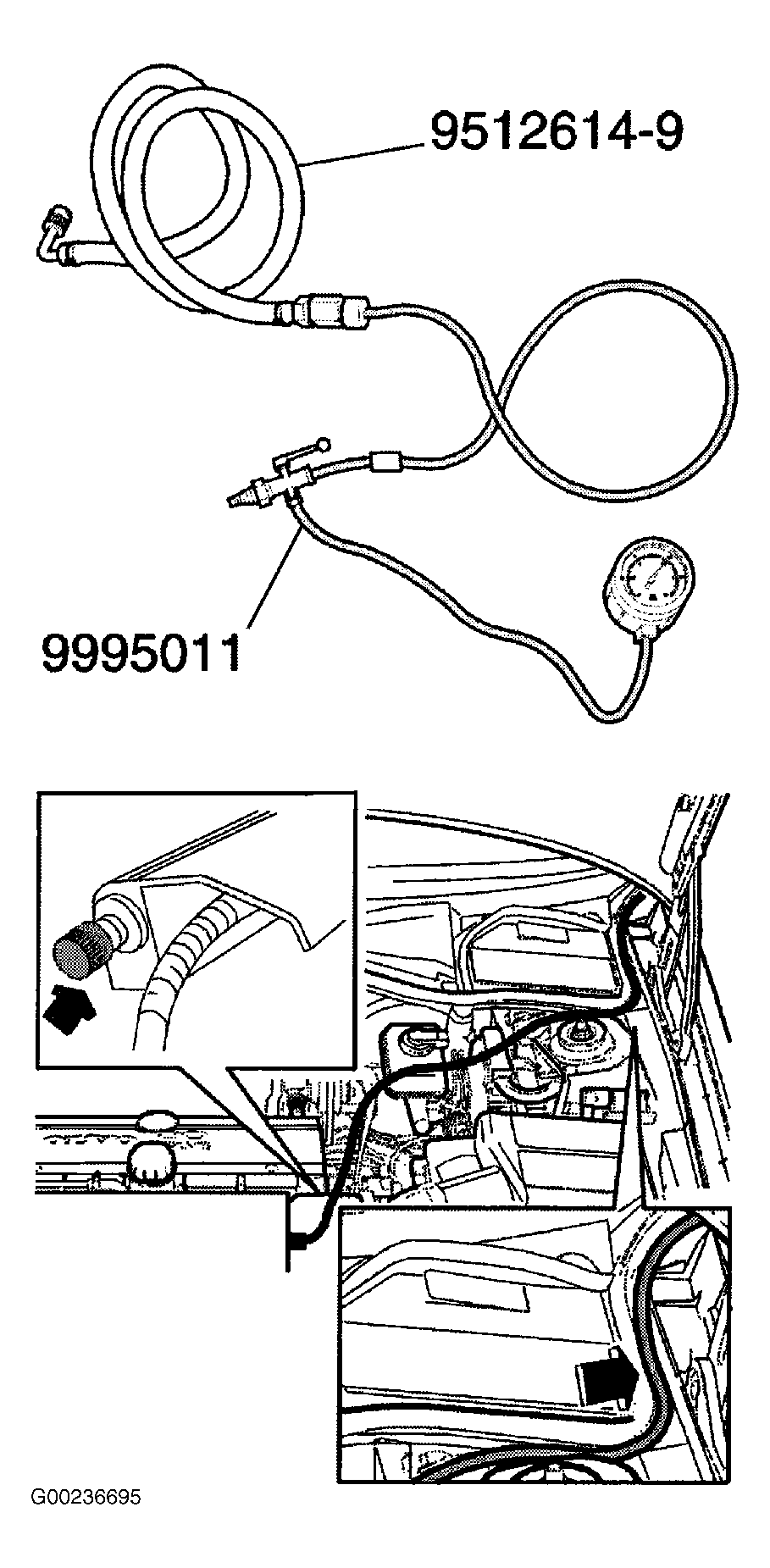 9512614-9

9995011

G00236695