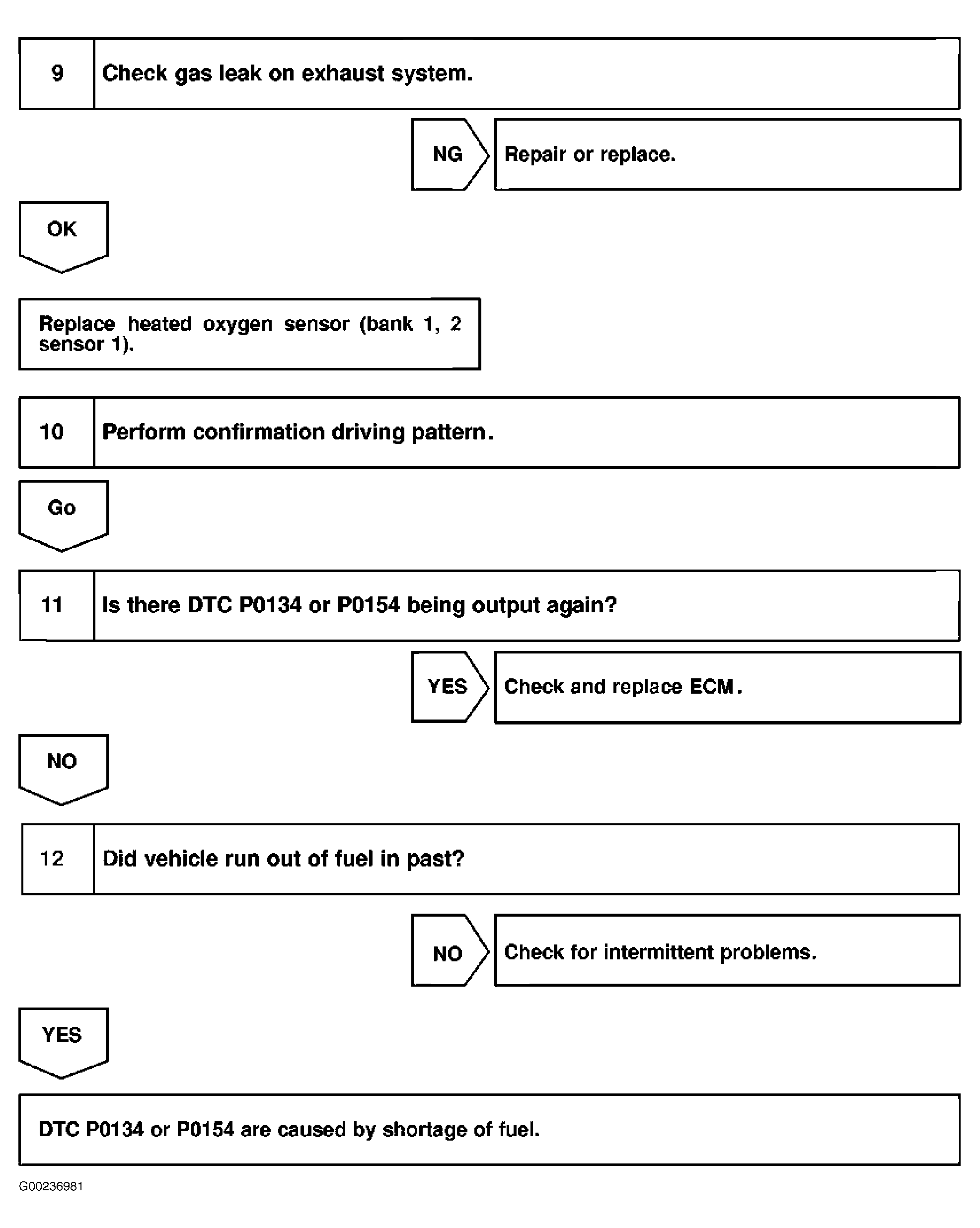 9 Check gas leak on exhaust system.

NG

Repair or replace.

OK

Replace heated oxygen sensor (bank 1, 2 sensor 1).

10 Perform confirmation driving pattern.

Go

11 Is there DTC P0134 or P0154 being output again?

YES

Check and replace ECM.

NO

12 Did vehicle run out of fuel in past?

NO

Check for intermittent problems.

YES

DTC P0134 or P0154 are caused by shortage of fuel.

G00236981