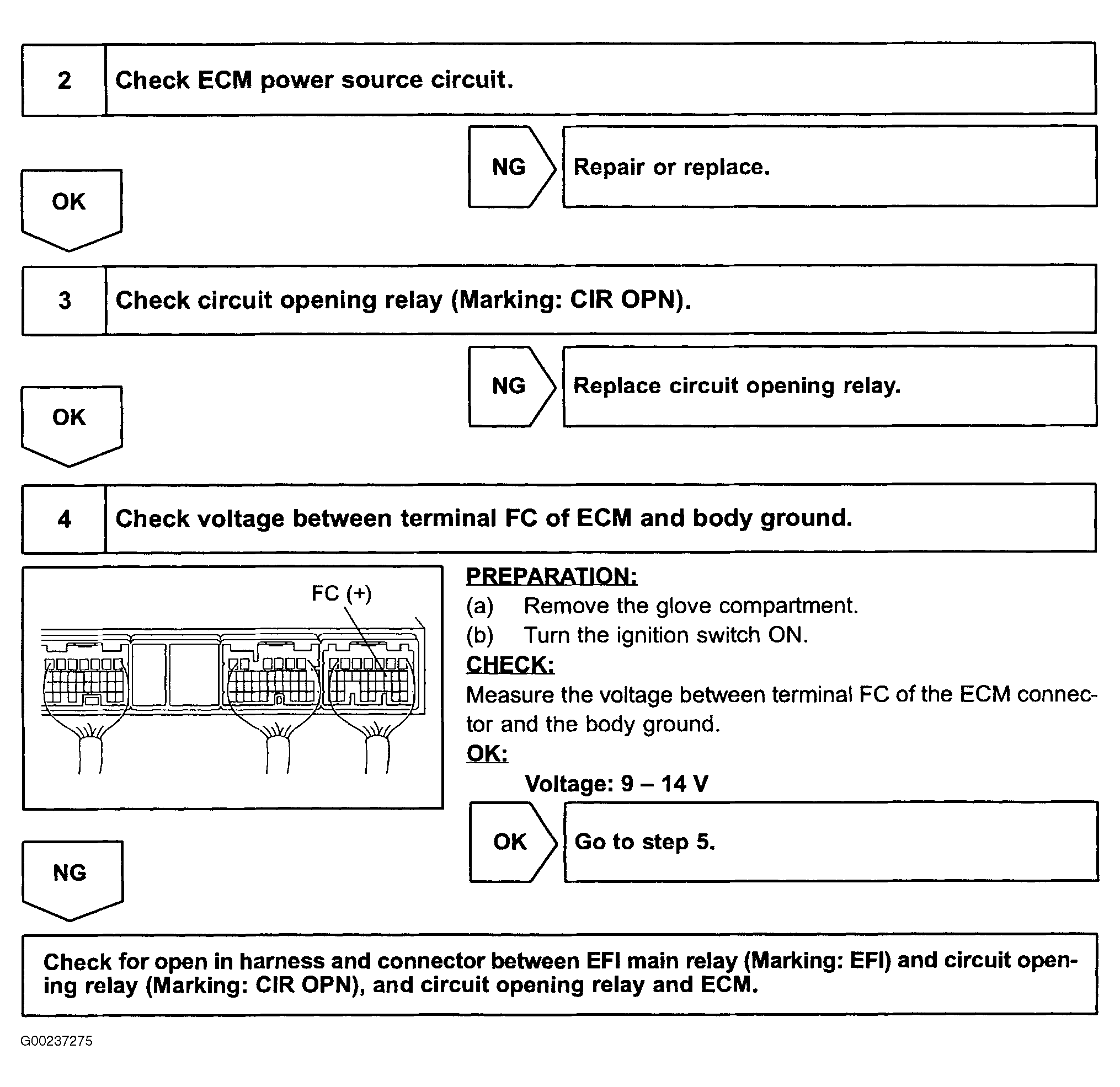 2 Check ECM power source circuit.

NG Repair or replace.

OK

3 Check circuit opening relay (Marking: CIR OPN).

NG Replace circuit opening relay.

OK

4 Check voltage between terminal FC of ECM and body ground.

FC (+)

PREPARATION:
(a) Remove the glove compartment.
(b) Turn the ignition switch ON.
CHECK:
Measure the voltage between terminal FC of the ECM connector and the body ground.
OK:
Voltage: 9 – 14 V

OK Go to step 5.

NG

Check for open in harness and connector between EFI main relay (Marking: EFI) and circuit opening relay (Marking: CIR OPN), and circuit opening relay and ECM.

G00237275