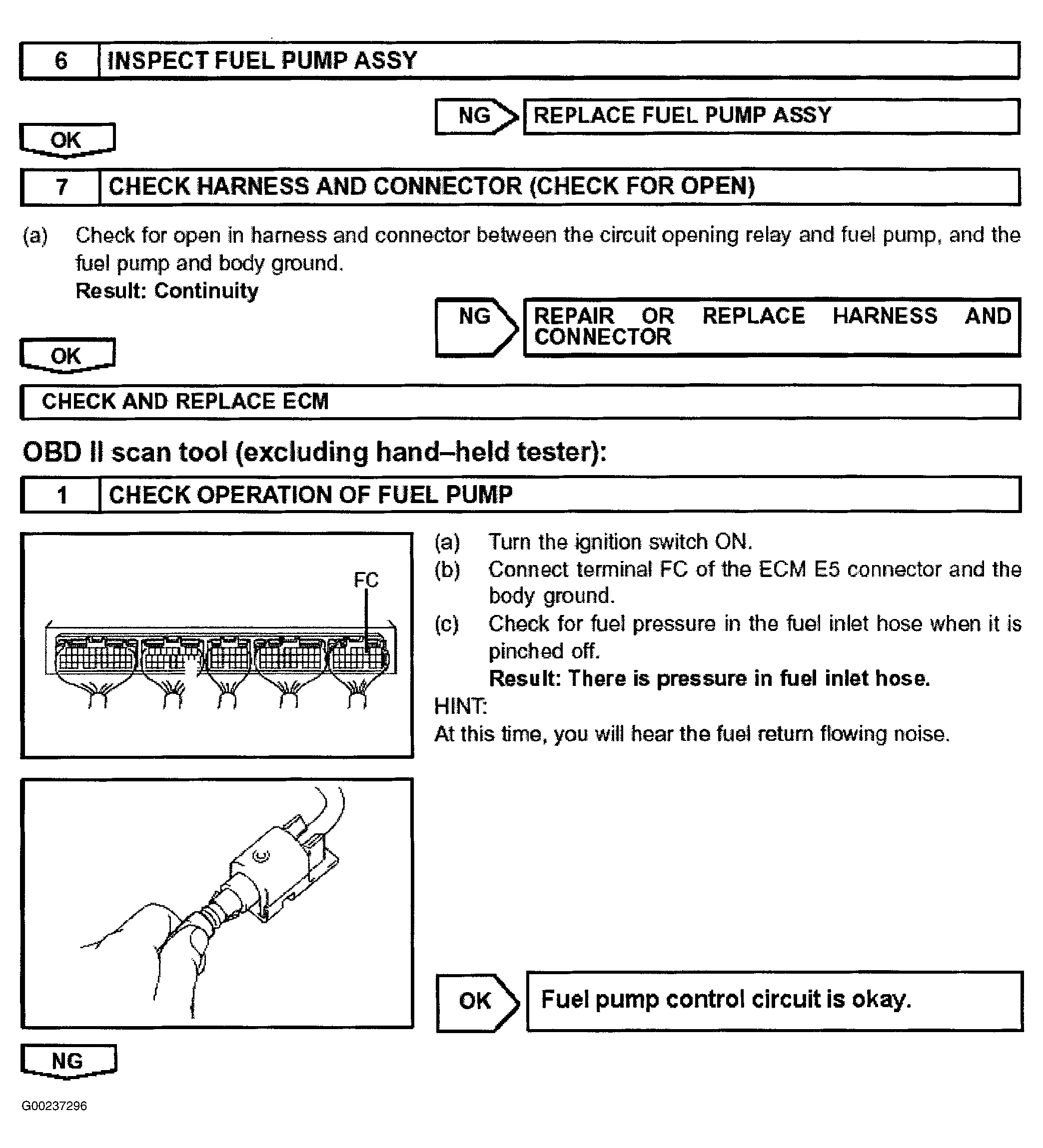 6 INSPECT FUEL PUMP ASSY

NG REPLACE FUEL PUMP ASSY

OK

7 CHECK HARNESS AND CONNECTOR (CHECK FOR OPEN)

(a) Check for open in harness and connector between the circuit opening relay and fuel pump, and the fuel pump and body ground.
Result: Continuity

NG REPAIR OR REPLACE HARNESS AND CONNECTOR

OK

CHECK AND REPLACE ECM

OBD II scan tool (excluding hand–held tester):

1 CHECK OPERATION OF FUEL PUMP

FC

(a) Turn the ignition switch ON.
(b) Connect terminal FC of the ECM E5 connector and the body ground.
(c) Check for fuel pressure in the fuel inlet hose when it is pinched off.
Result: There is pressure in fuel inlet hose.

HINT:
At this time, you will hear the fuel return flowing noise.

OK Fuel pump control circuit is okay.

NG

G00237296