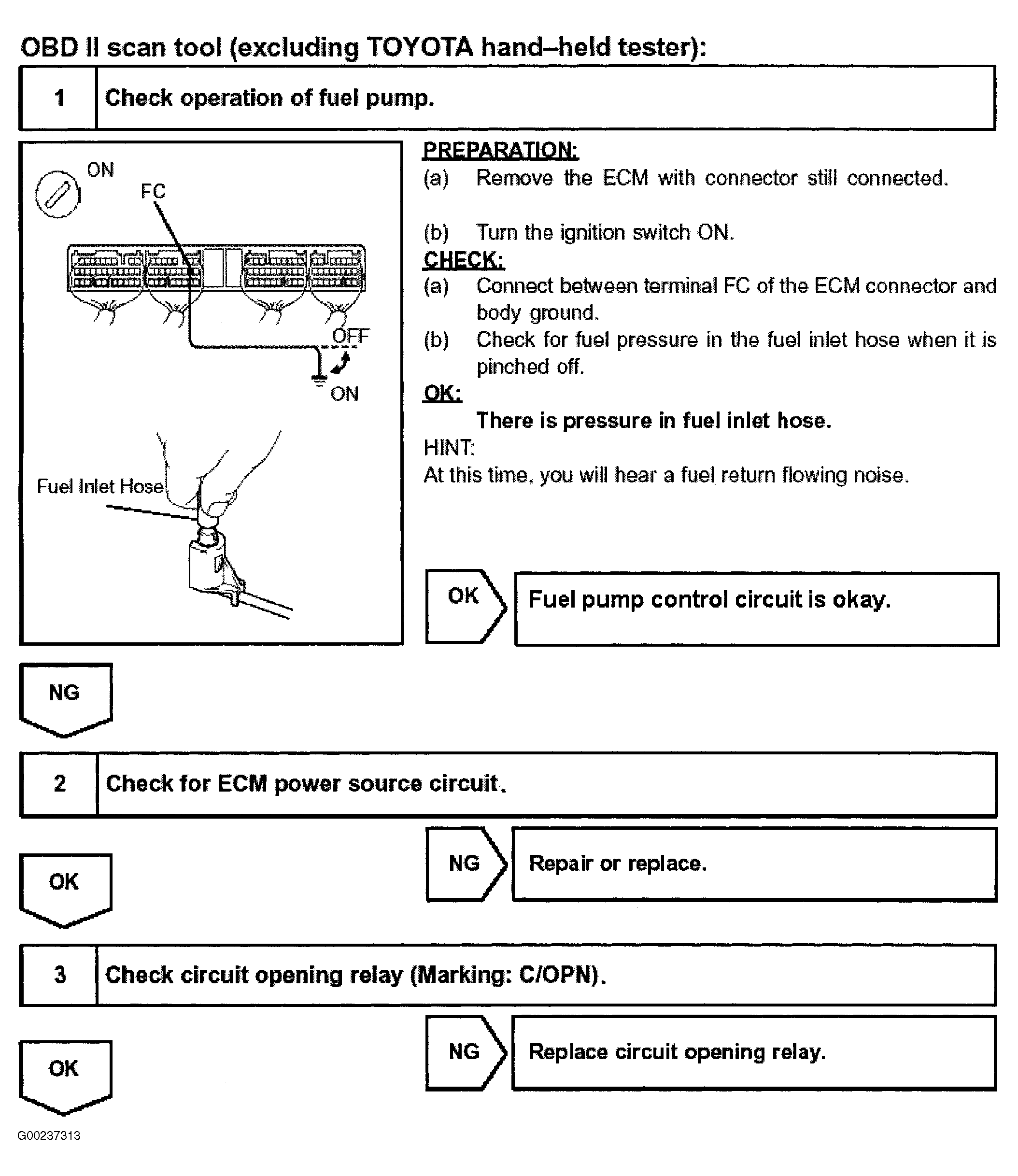 OBD II scan tool (excluding TOYOTA hand–held tester):

1 Check operation of fuel pump.

ON
FC
OFF
ON
Fuel Inlet Hose

PREPARATION:
(a) Remove the ECM with connector still connected.

(b) Turn the ignition switch ON.

CHECK:
(a) Connect between terminal FC of the ECM connector and body ground.
(b) Check for fuel pressure in the fuel inlet hose when it is pinched off.

OK:
There is pressure in fuel inlet hose.

HINT:
At this time, you will hear a fuel return flowing noise.

OK Fuel pump control circuit is okay.

NG

2 Check for ECM power source circuit.

NG Repair or replace.

OK

3 Check circuit opening relay (Marking: C/OPN).

NG Replace circuit opening relay.

OK

G00237313