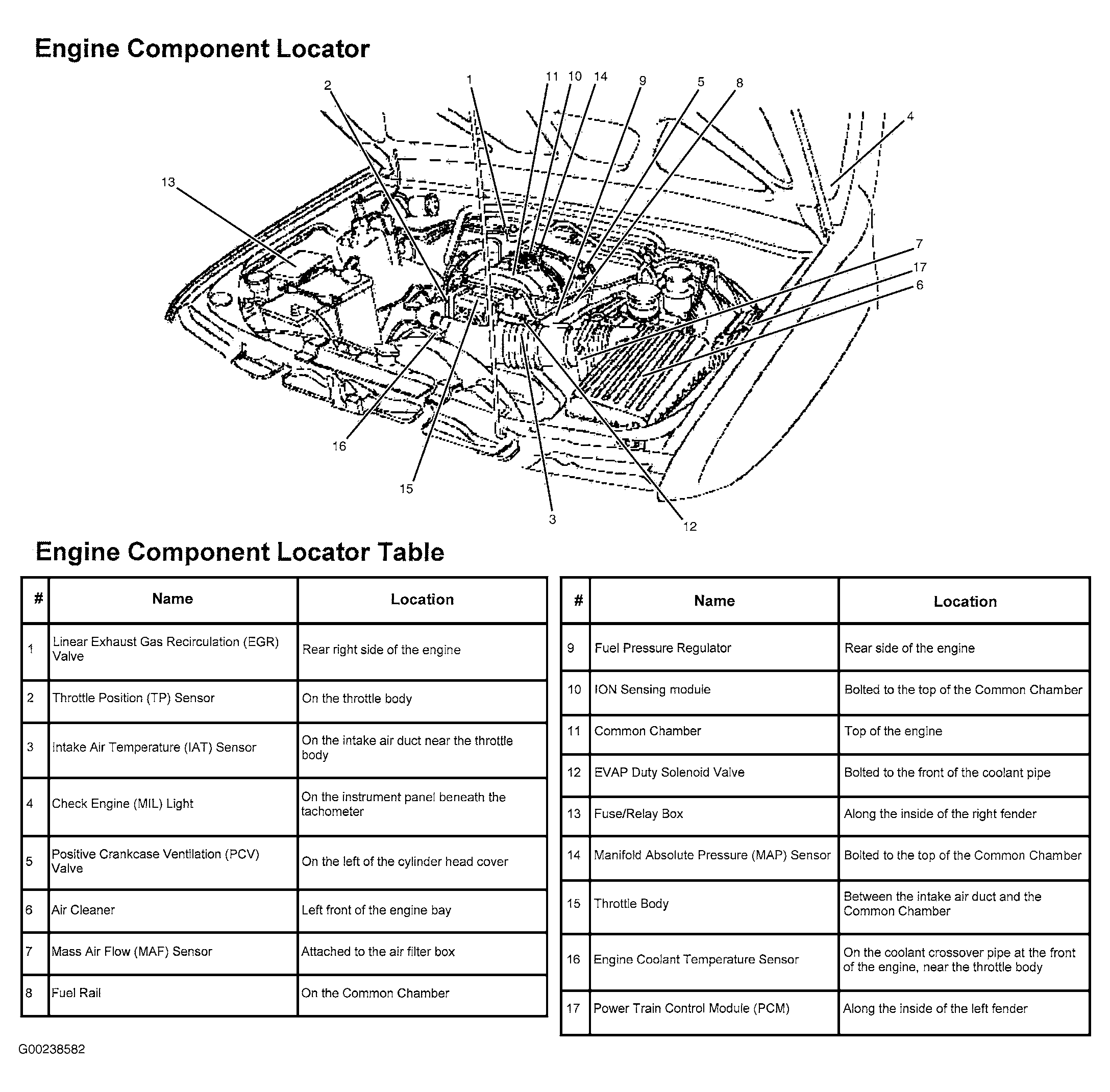 Engine Component Locator

2 1 11 10 14 9 5 8 4 13 7 17 6 16 15 3 12

Engine Component Locator Table

| # | Name | Location |
|---|---|---|
| 1 | Linear Exhaust Gas Recirculation (EGR) Valve | Rear right side of the engine |
| 2 | Throttle Position (TP) Sensor | On the throttle body |
| 3 | Intake Air Temperature (IAT) Sensor | On the intake air duct near the throttle body |
| 4 | Check Engine (MIL) Light | On the instrument panel beneath the tachometer |
| 5 | Positive Crankcase Ventilation (PCV) Valve | On the left of the cylinder head cover |
| 6 | Air Cleaner | Left front of the engine bay |
| 7 | Mass Air Flow (MAF) Sensor | Attached to the air filter box |
| 8 | Fuel Rail | On the Common Chamber |

| # | Name | Location |
|---|---|---|
| 9 | Fuel Pressure Regulator | Rear side of the engine |
| 10 | ION Sensing module | Bolted to the top of the Common Chamber |
| 11 | Common Chamber | Top of the engine |
| 12 | EVAP Duty Solenoid Valve | Bolted to the front of the coolant pipe |
| 13 | Fuse/Relay Box | Along the inside of the right fender |
| 14 | Manifold Absolute Pressure (MAP) Sensor | Bolted to the top of the Common Chamber |
| 15 | Throttle Body | Between the intake air duct and the Common Chamber |
| 16 | Engine Coolant Temperature Sensor | On the coolant crossover pipe at the front of the engine, near the throttle body |
| 17 | Power Train Control Module (PCM) | Along the inside of the left fender |

G00238582