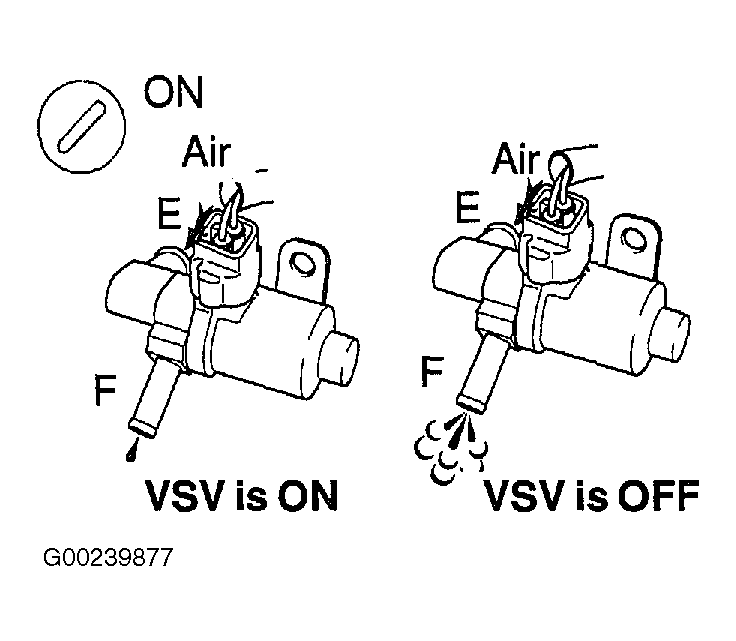 ON

Air

E

F

VSV is ON

Air

E

F

VSV is OFF

G00239877