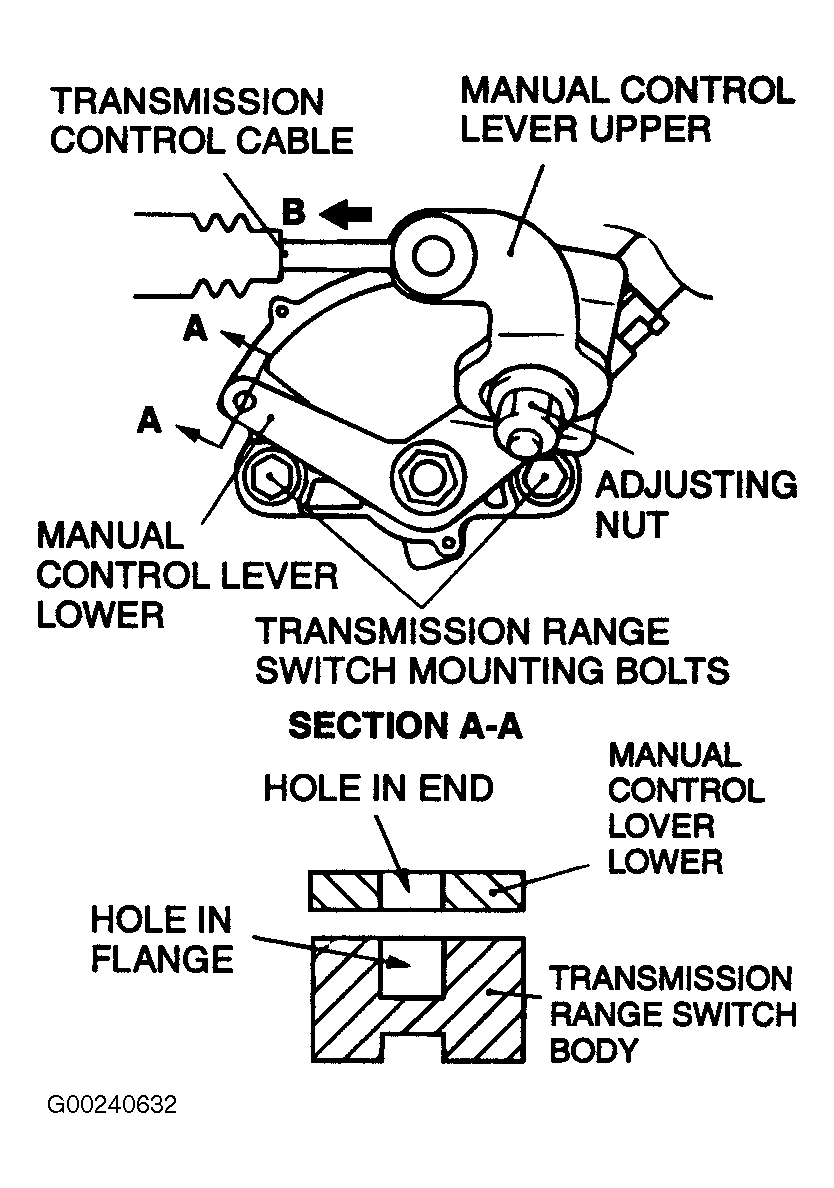 TRANSMISSION CONTROL CABLE

MANUAL CONTROL LEVER UPPER

B

A

A

ADJUSTING NUT

MANUAL CONTROL LEVER LOWER

TRANSMISSION RANGE SWITCH MOUNTING BOLTS

SECTION A-A

HOLE IN END

MANUAL CONTROL LOVER LOWER

HOLE IN FLANGE

TRANSMISSION RANGE SWITCH BODY

G00240632