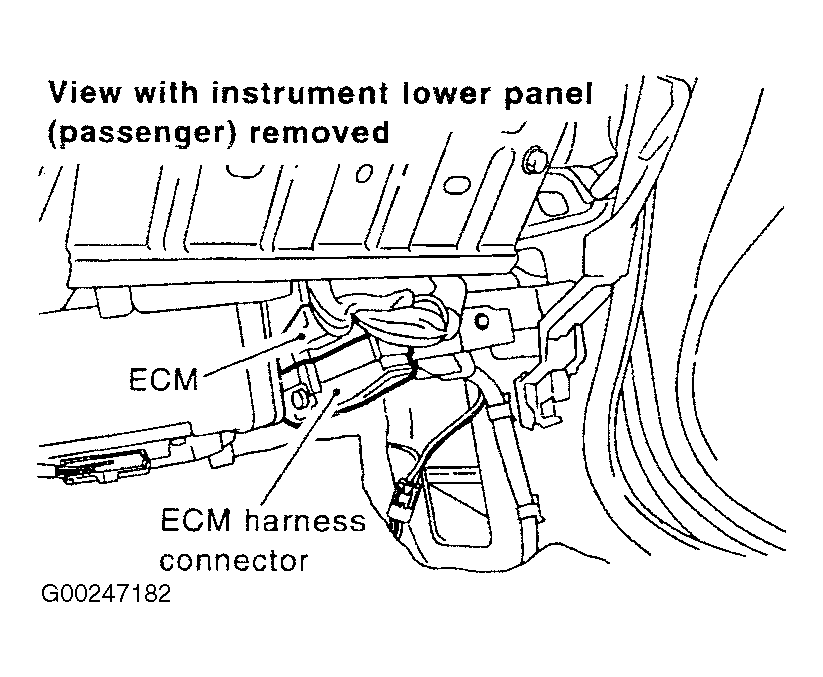 View with instrument lower panel (passenger) removed

ECM

ECM harness connector

G00247182