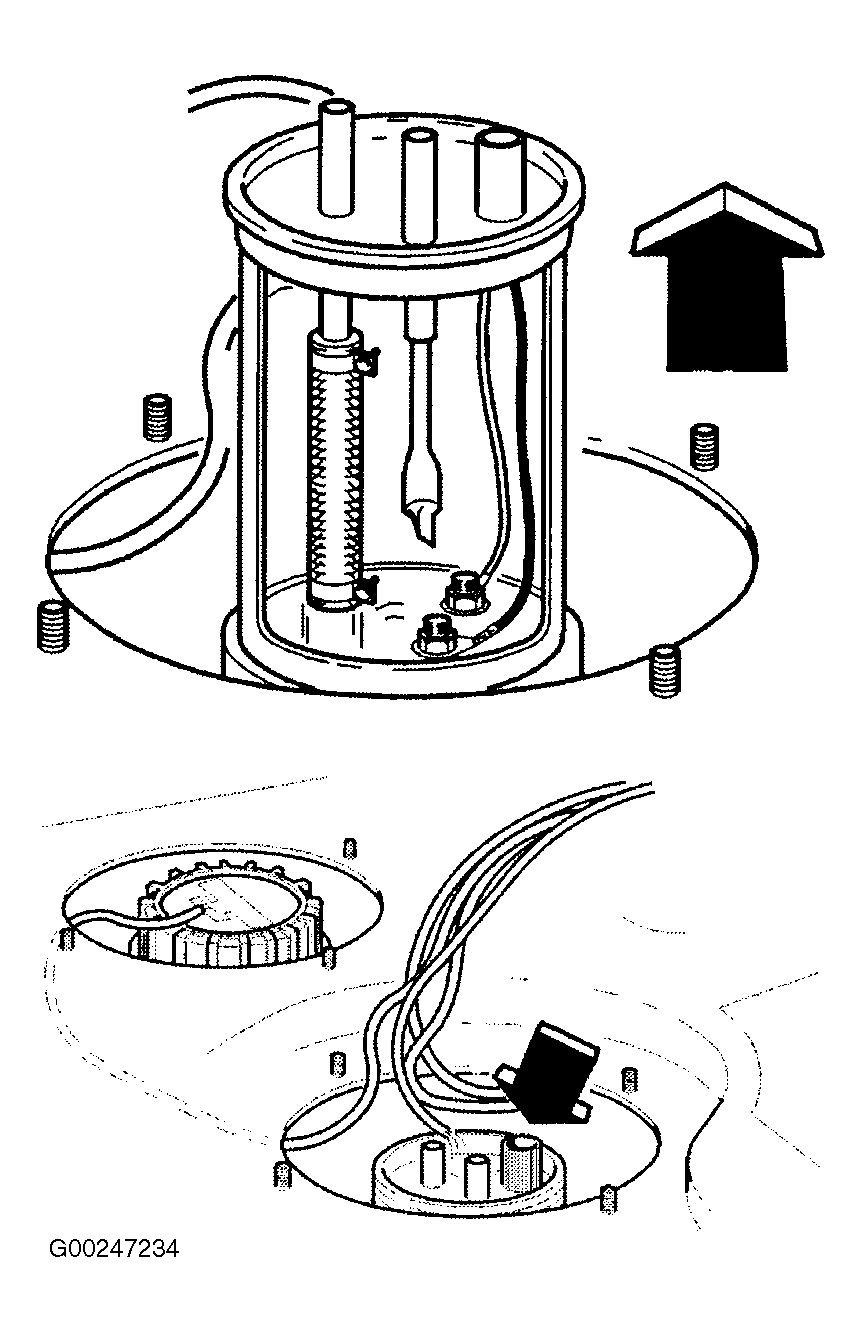 G00247234