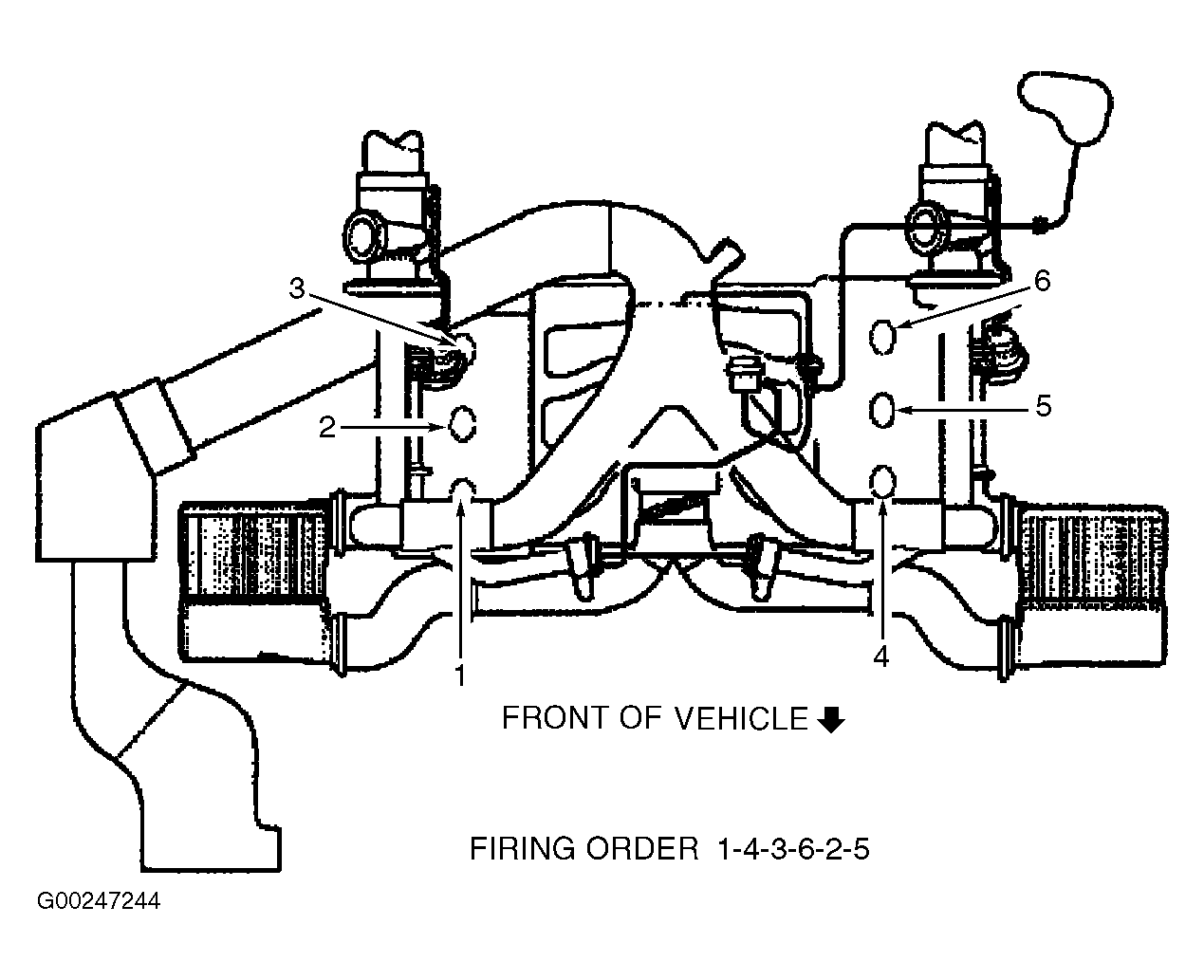 3

6

2

5

1

4

FRONT OF VEHICLE

FIRING ORDER 1-4-3-6-2-5

G00247244