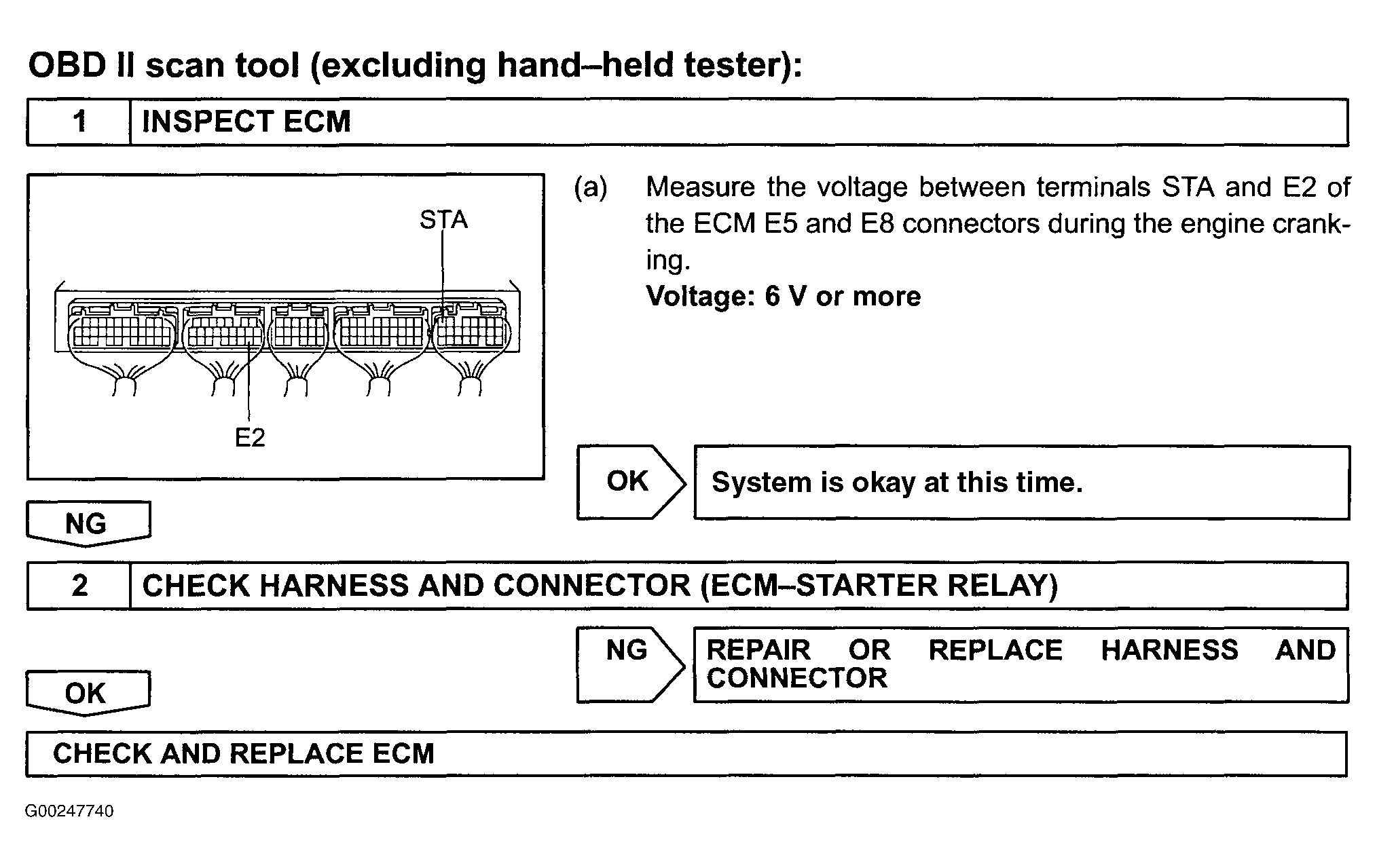 OBD II scan tool (excluding hand–held tester):

| 1 | INSPECT ECM |
|---|---|

STA

E2

(a) Measure the voltage between terminals STA and E2 of the ECM E5 and E8 connectors during the engine cranking.

**Voltage: 6 V or more**

OK

System is okay at this time.

NG

| 2 | CHECK HARNESS AND CONNECTOR (ECM–STARTER RELAY) |
|---|---|

NG

REPAIR OR REPLACE HARNESS AND CONNECTOR

OK

CHECK AND REPLACE ECM

G00247740