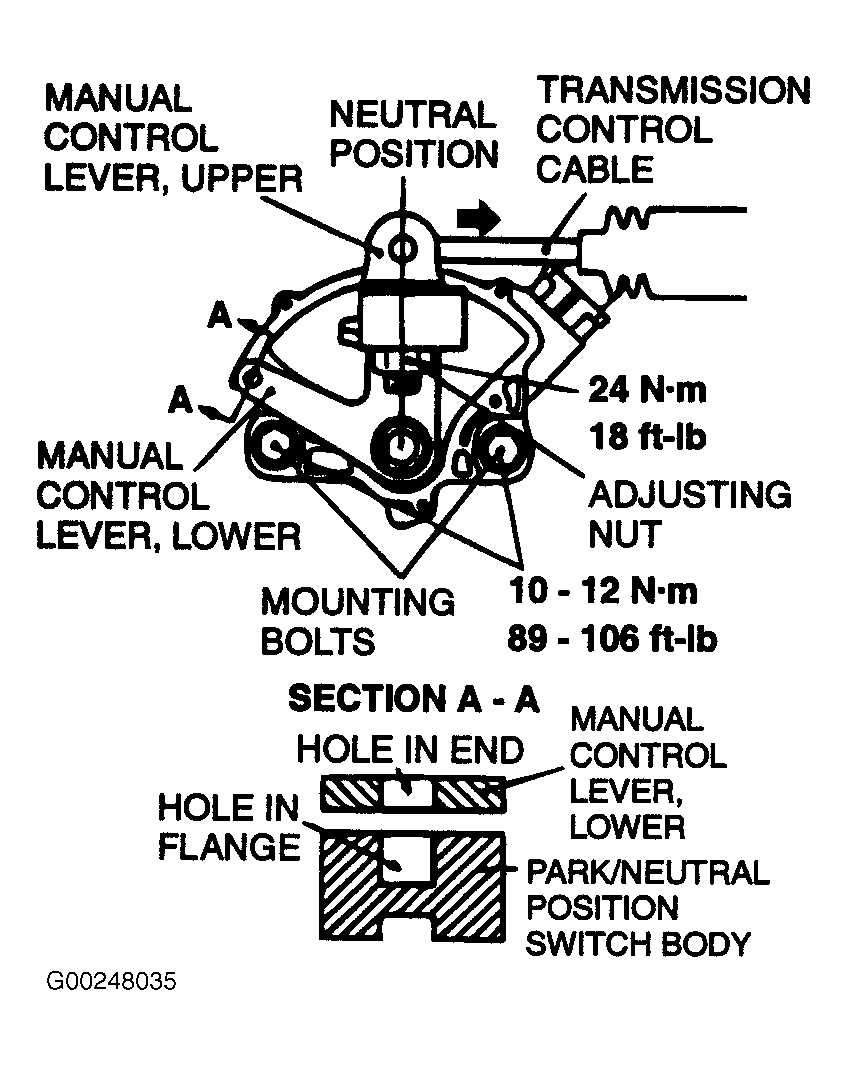 MANUAL CONTROL LEVER, UPPER

NEUTRAL POSITION

TRANSMISSION CONTROL CABLE

A

A

24 N·m
18 ft-lb

MANUAL CONTROL LEVER, LOWER

ADJUSTING NUT

MOUNTING BOLTS

10 - 12 N·m
89 - 106 ft-lb

SECTION A - A

HOLE IN END

MANUAL CONTROL LEVER, LOWER

HOLE IN FLANGE

PARK/NEUTRAL POSITION SWITCH BODY

G00248035