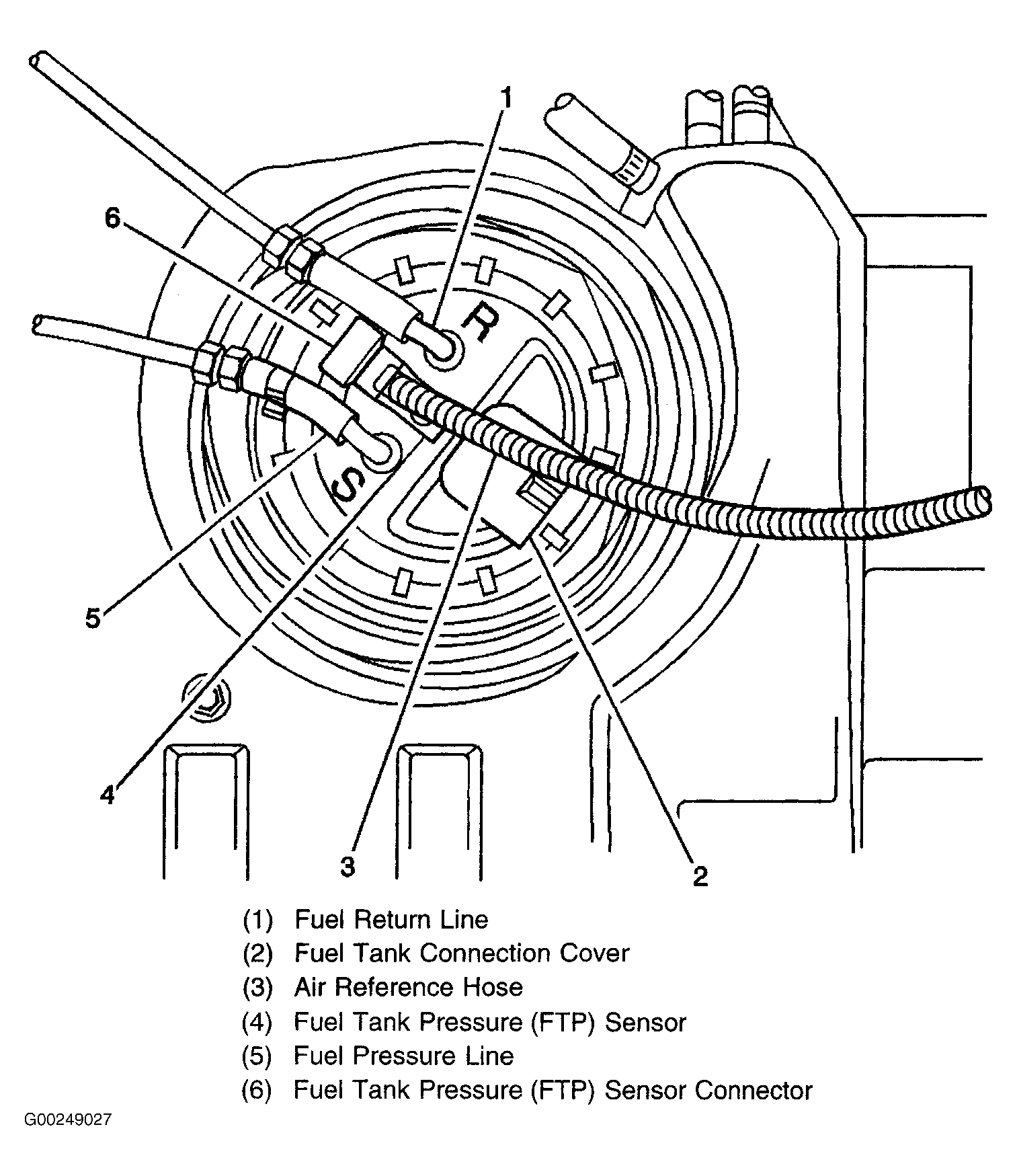 1
6
R
S
5
4
3
2

(1) Fuel Return Line
(2) Fuel Tank Connection Cover
(3) Air Reference Hose
(4) Fuel Tank Pressure (FTP) Sensor
(5) Fuel Pressure Line
(6) Fuel Tank Pressure (FTP) Sensor Connector

G00249027