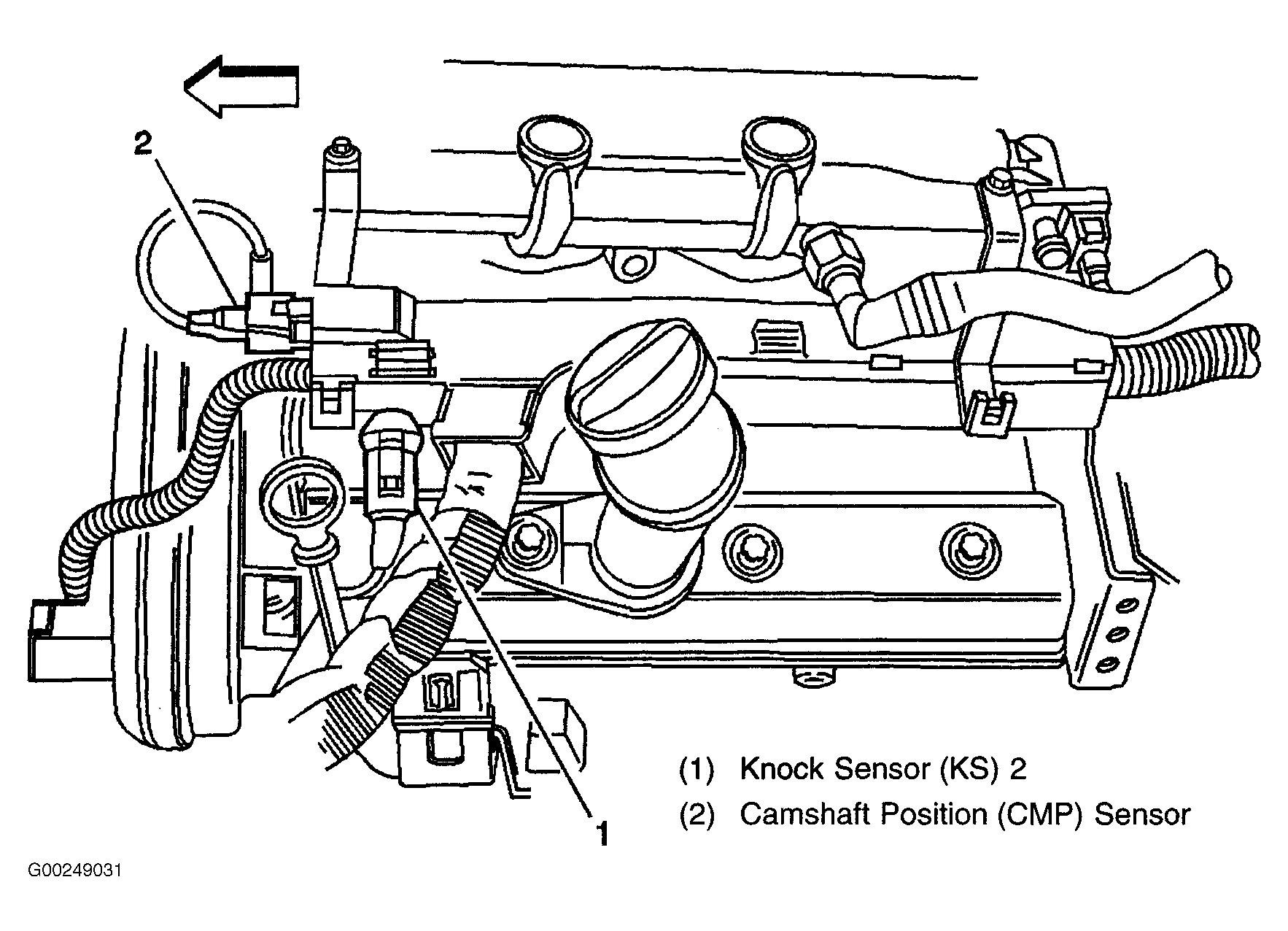 2

1

(1) Knock Sensor (KS) 2

(2) Camshaft Position (CMP) Sensor

G00249031