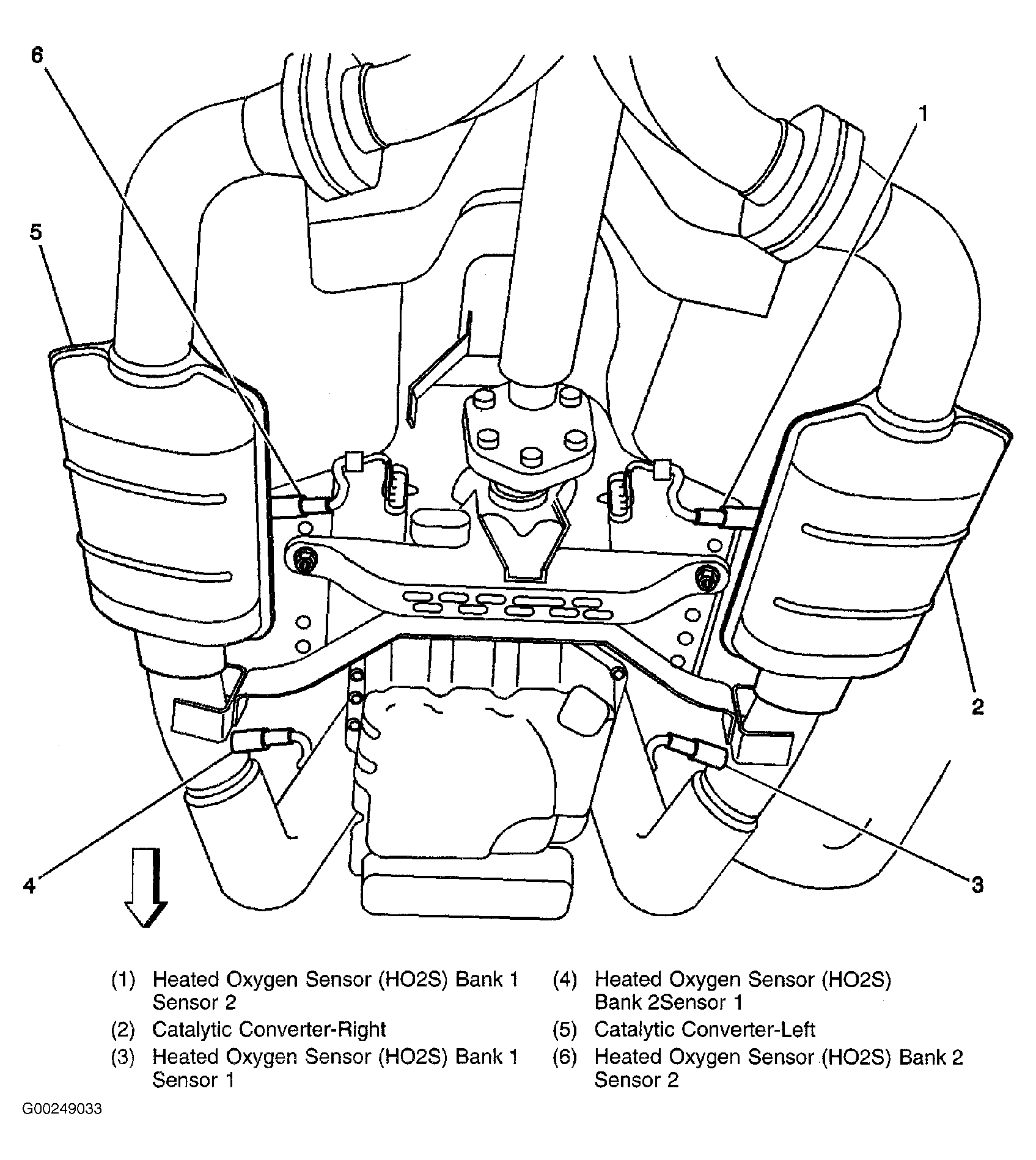 6

1

5

2

4

3

(1) Heated Oxygen Sensor (HO2S) Bank 1 Sensor 2

(2) Catalytic Converter-Right

(3) Heated Oxygen Sensor (HO2S) Bank 1 Sensor 1

(4) Heated Oxygen Sensor (HO2S) Bank 2Sensor 1

(5) Catalytic Converter-Left

(6) Heated Oxygen Sensor (HO2S) Bank 2 Sensor 2

G00249033