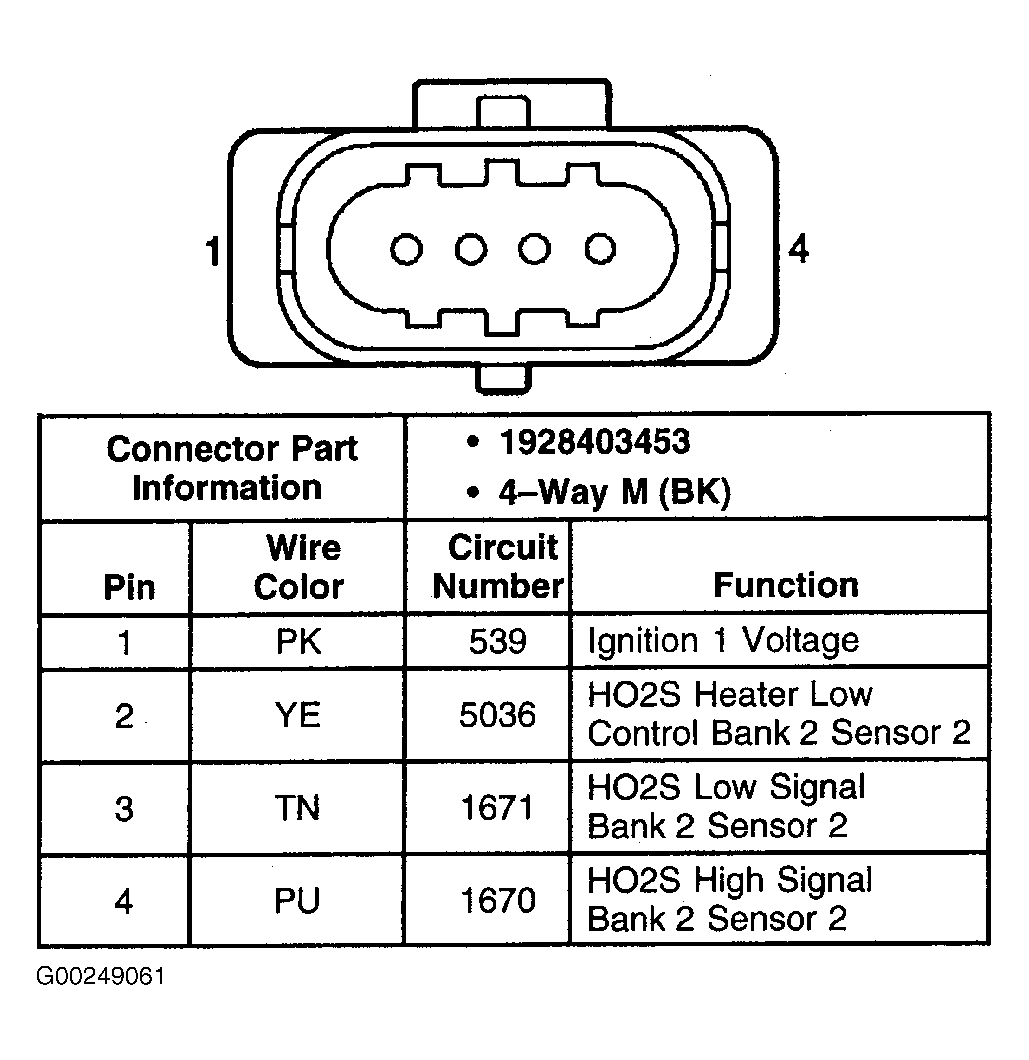 1

4

| Connector Part Information | | • 1928403453 • 4–Way M (BK) | |
|---|---|---|---|
| Pin | Wire Color | Circuit Number | Function |
| 1 | PK | 539 | Ignition 1 Voltage |
| 2 | YE | 5036 | HO2S Heater Low Control Bank 2 Sensor 2 |
| 3 | TN | 1671 | HO2S Low Signal Bank 2 Sensor 2 |
| 4 | PU | 1670 | HO2S High Signal Bank 2 Sensor 2 |

G00249061