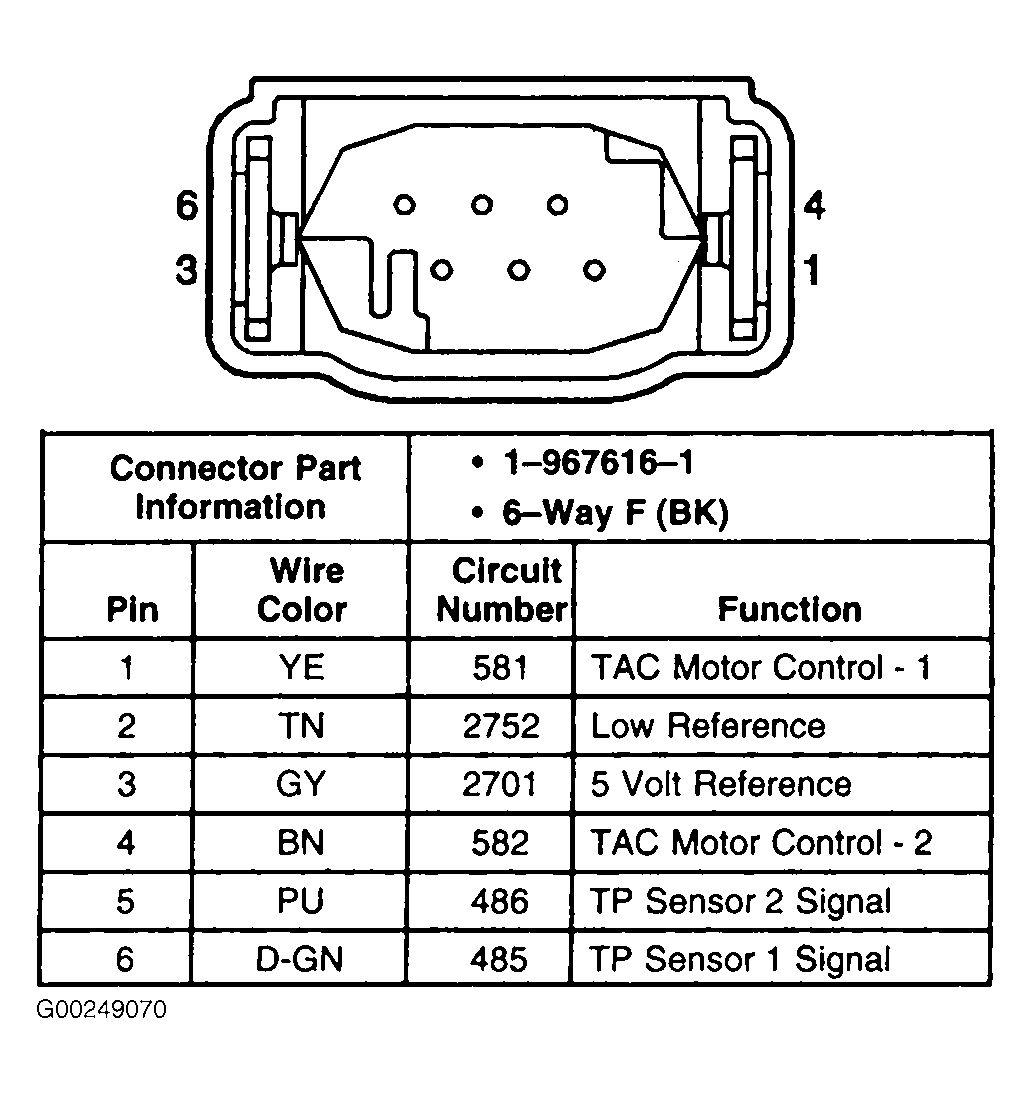 6
3
4
1

| Connector Part Information | | • 1–967616–1 • 6–Way F (BK) | |
|---|---|---|---|
| Pin | Wire Color | Circuit Number | Function |
| 1 | YE | 581 | TAC Motor Control - 1 |
| 2 | TN | 2752 | Low Reference |
| 3 | GY | 2701 | 5 Volt Reference |
| 4 | BN | 582 | TAC Motor Control - 2 |
| 5 | PU | 486 | TP Sensor 2 Signal |
| 6 | D-GN | 485 | TP Sensor 1 Signal |

G00249070