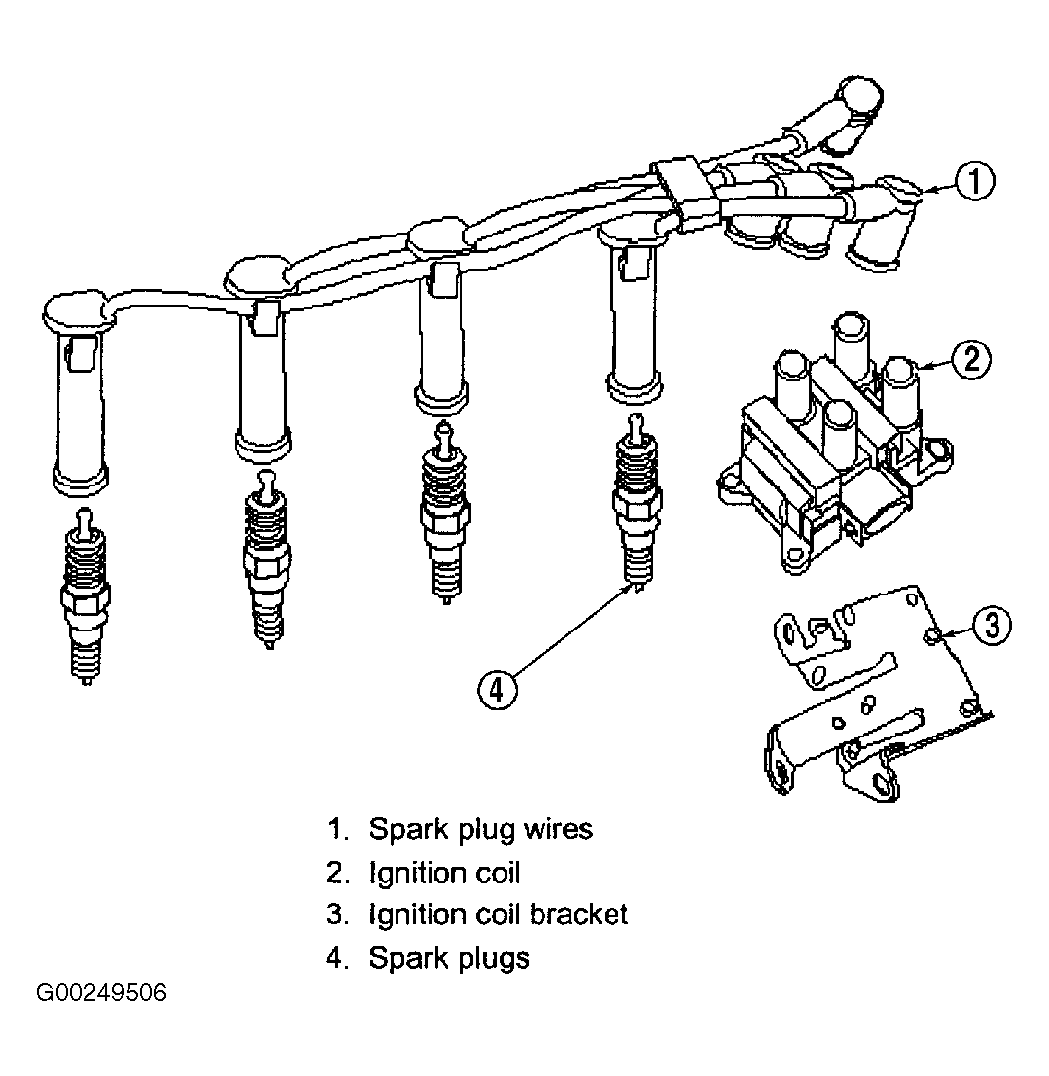 1

2

3

4

1. Spark plug wires
2. Ignition coil
3. Ignition coil bracket
4. Spark plugs

G00249506