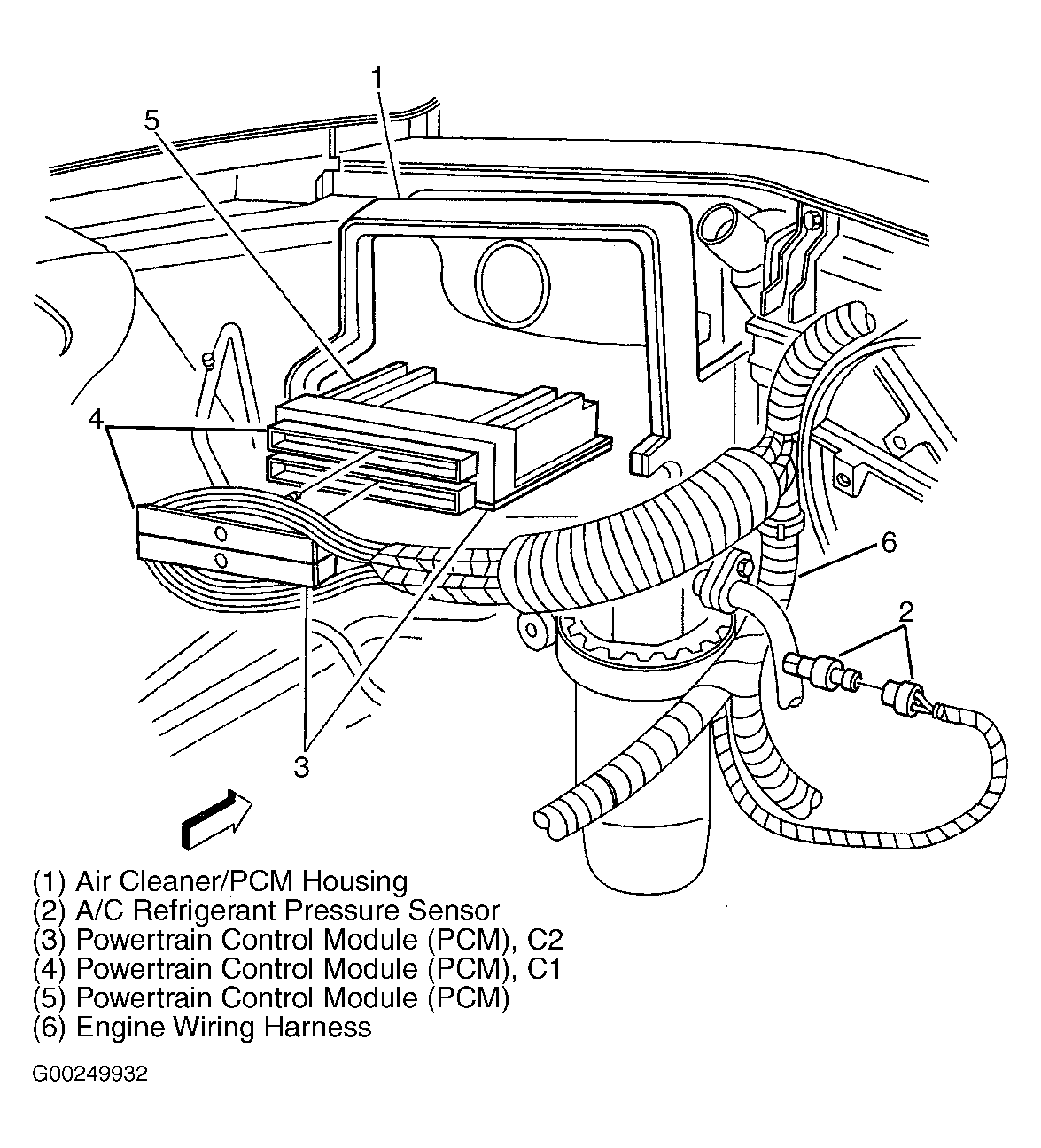 1
5
4
6
2
3

(1) Air Cleaner/PCM Housing
(2) A/C Refrigerant Pressure Sensor
(3) Powertrain Control Module (PCM), C2
(4) Powertrain Control Module (PCM), C1
(5) Powertrain Control Module (PCM)
(6) Engine Wiring Harness

G00249932