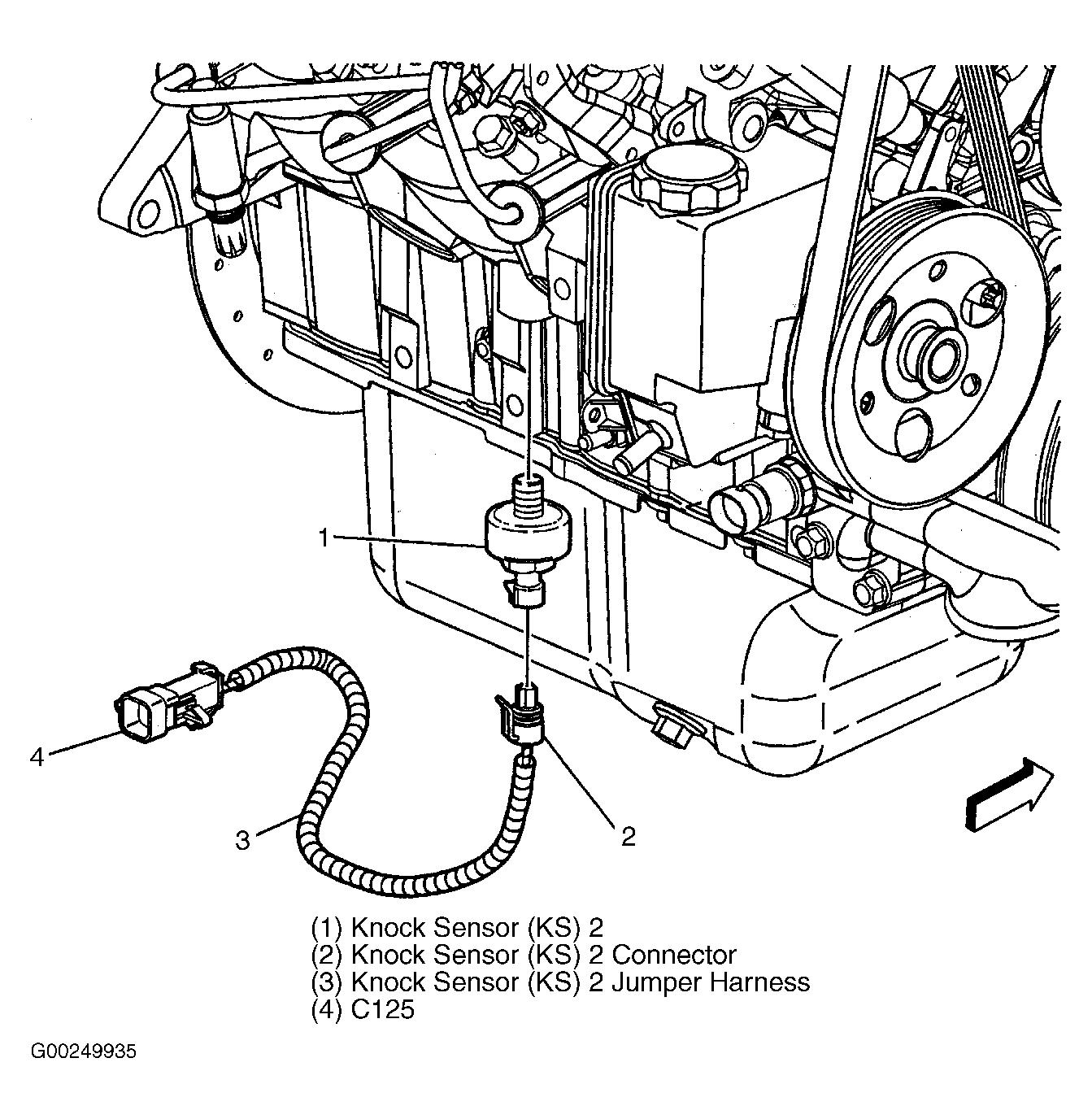 1

4

3

2

(1) Knock Sensor (KS) 2
(2) Knock Sensor (KS) 2 Connector
(3) Knock Sensor (KS) 2 Jumper Harness
(4) C125

G00249935