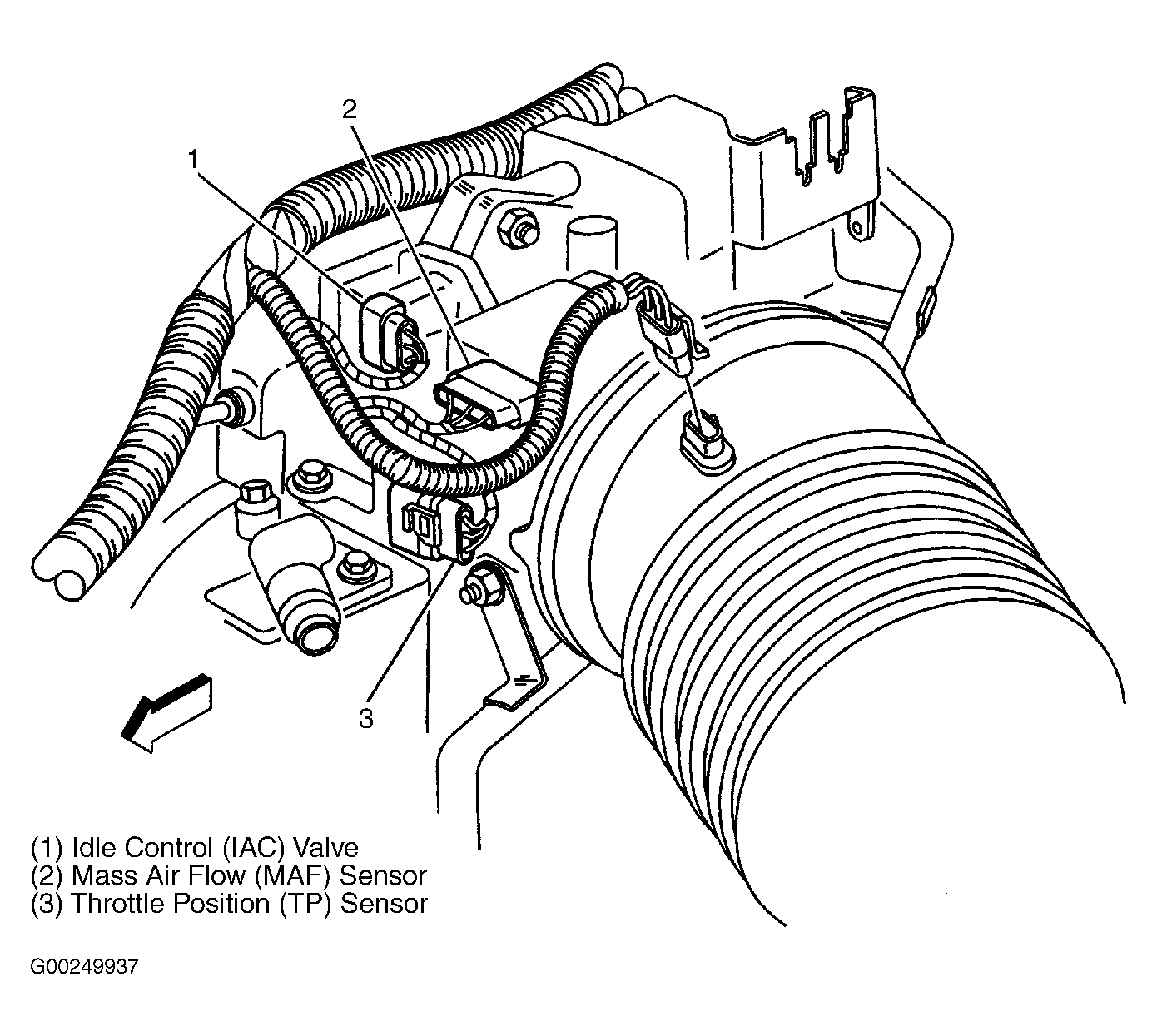 2
1
3

(1) Idle Control (IAC) Valve
(2) Mass Air Flow (MAF) Sensor
(3) Throttle Position (TP) Sensor

G00249937