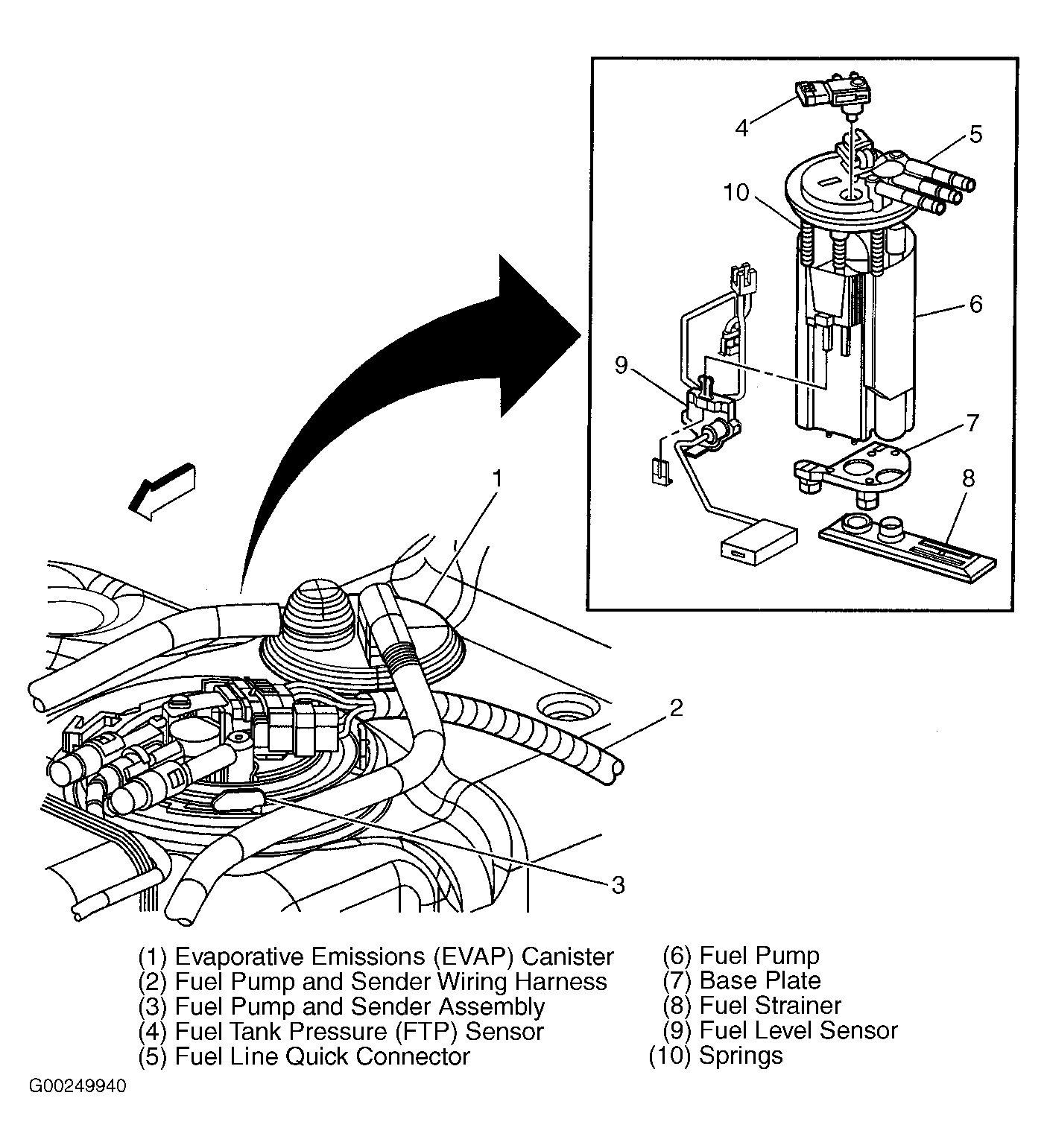 4
5
10
6
9
7
8
1
2
3

(1) Evaporative Emissions (EVAP) Canister
(2) Fuel Pump and Sender Wiring Harness
(3) Fuel Pump and Sender Assembly
(4) Fuel Tank Pressure (FTP) Sensor
(5) Fuel Line Quick Connector

(6) Fuel Pump
(7) Base Plate
(8) Fuel Strainer
(9) Fuel Level Sensor
(10) Springs

G00249940