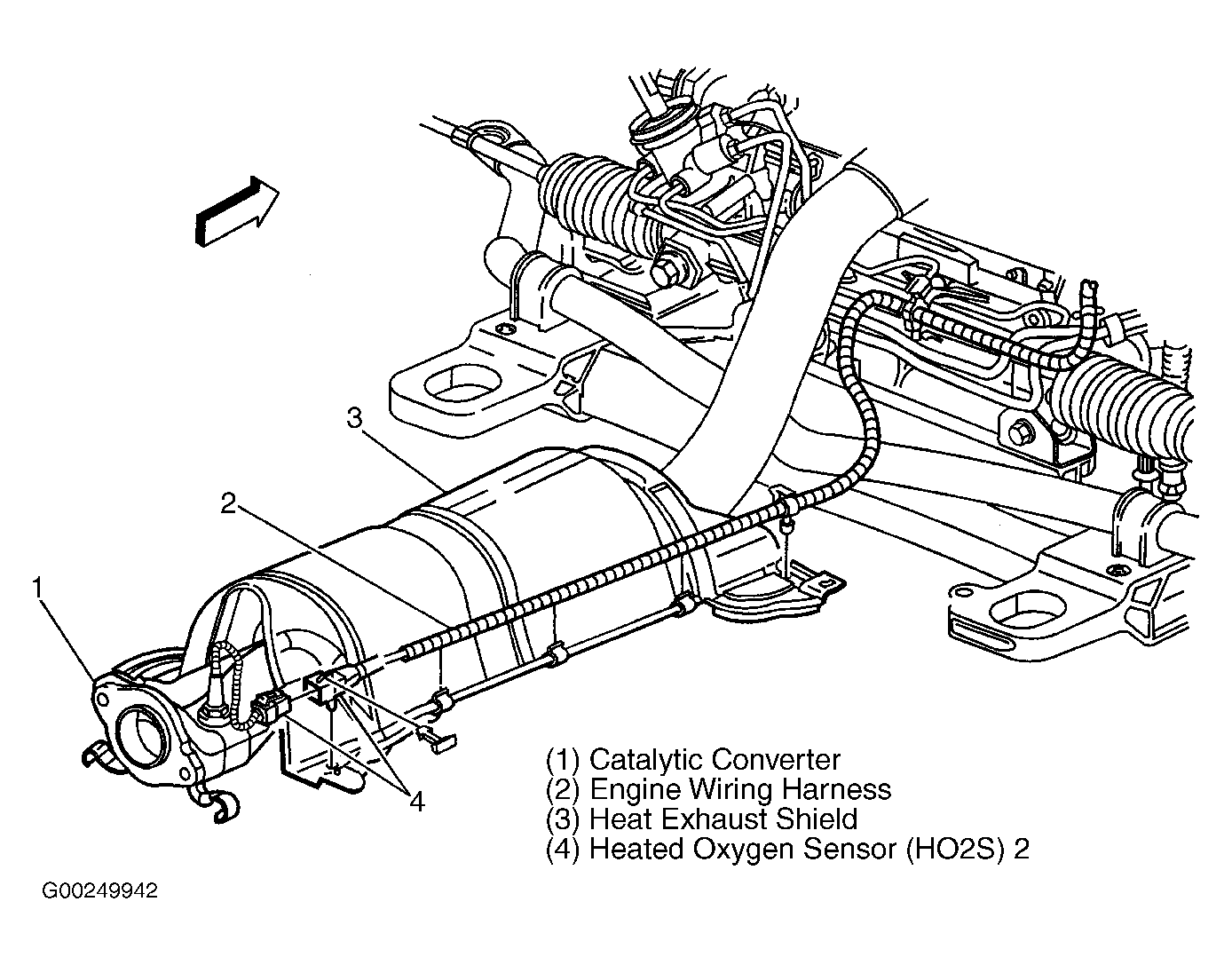 3
2
1
4

(1) Catalytic Converter
(2) Engine Wiring Harness
(3) Heat Exhaust Shield
(4) Heated Oxygen Sensor (HO2S) 2

G00249942