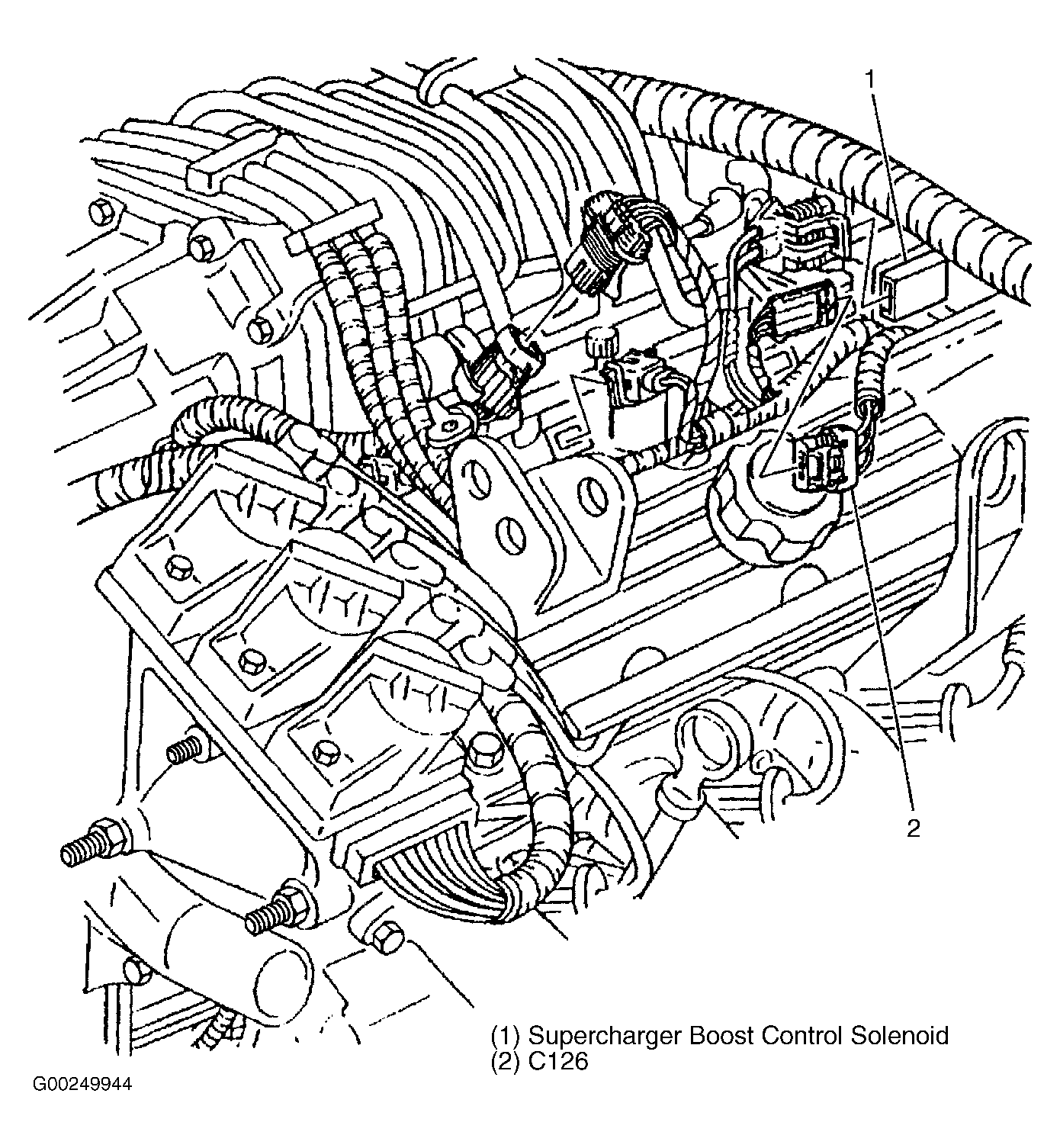 1

2

(1) Supercharger Boost Control Solenoid
(2) C126

G00249944