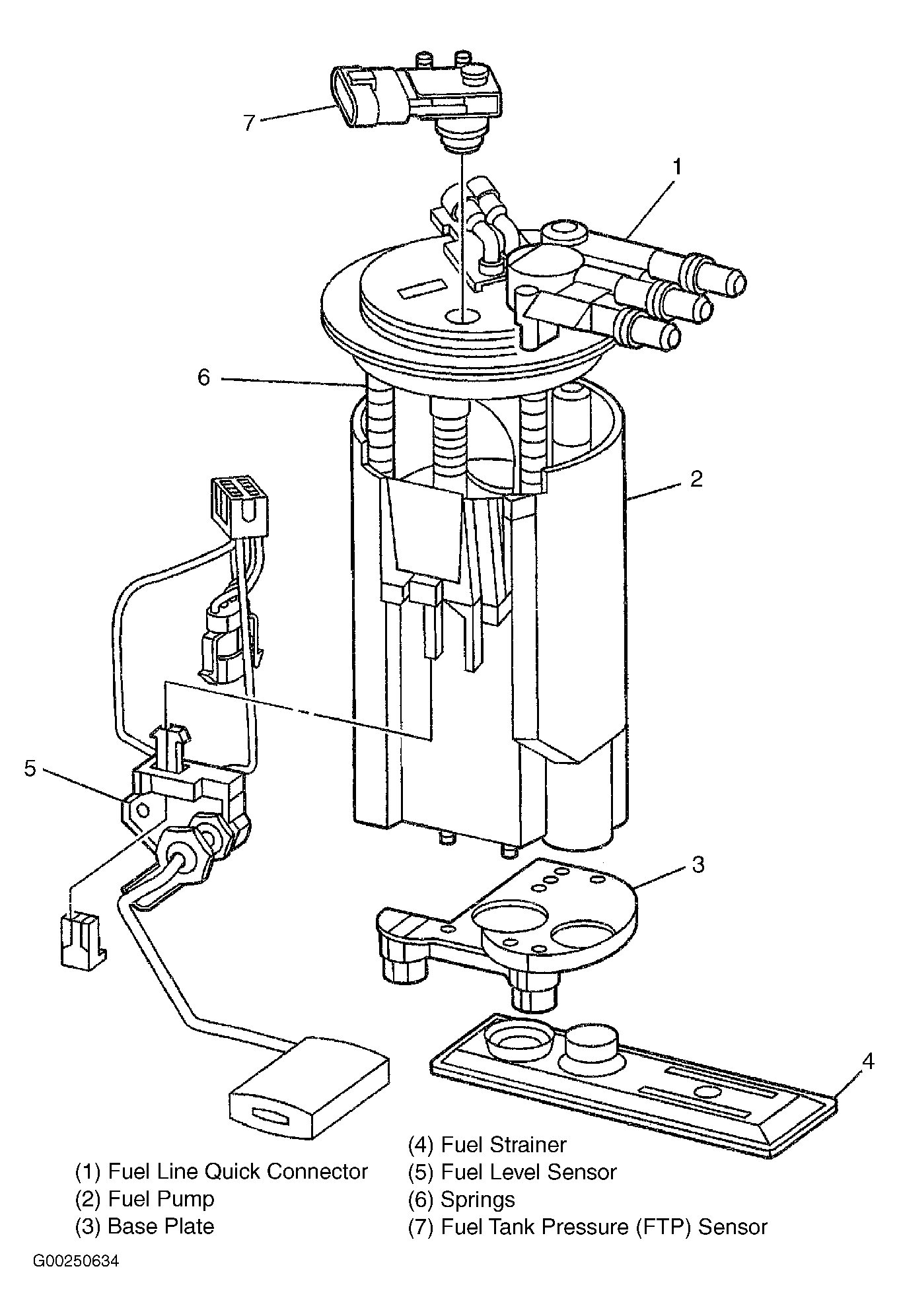 7

1

6

2

5

3

4

(1) Fuel Line Quick Connector
(2) Fuel Pump
(3) Base Plate

(4) Fuel Strainer
(5) Fuel Level Sensor
(6) Springs
(7) Fuel Tank Pressure (FTP) Sensor

G00250634